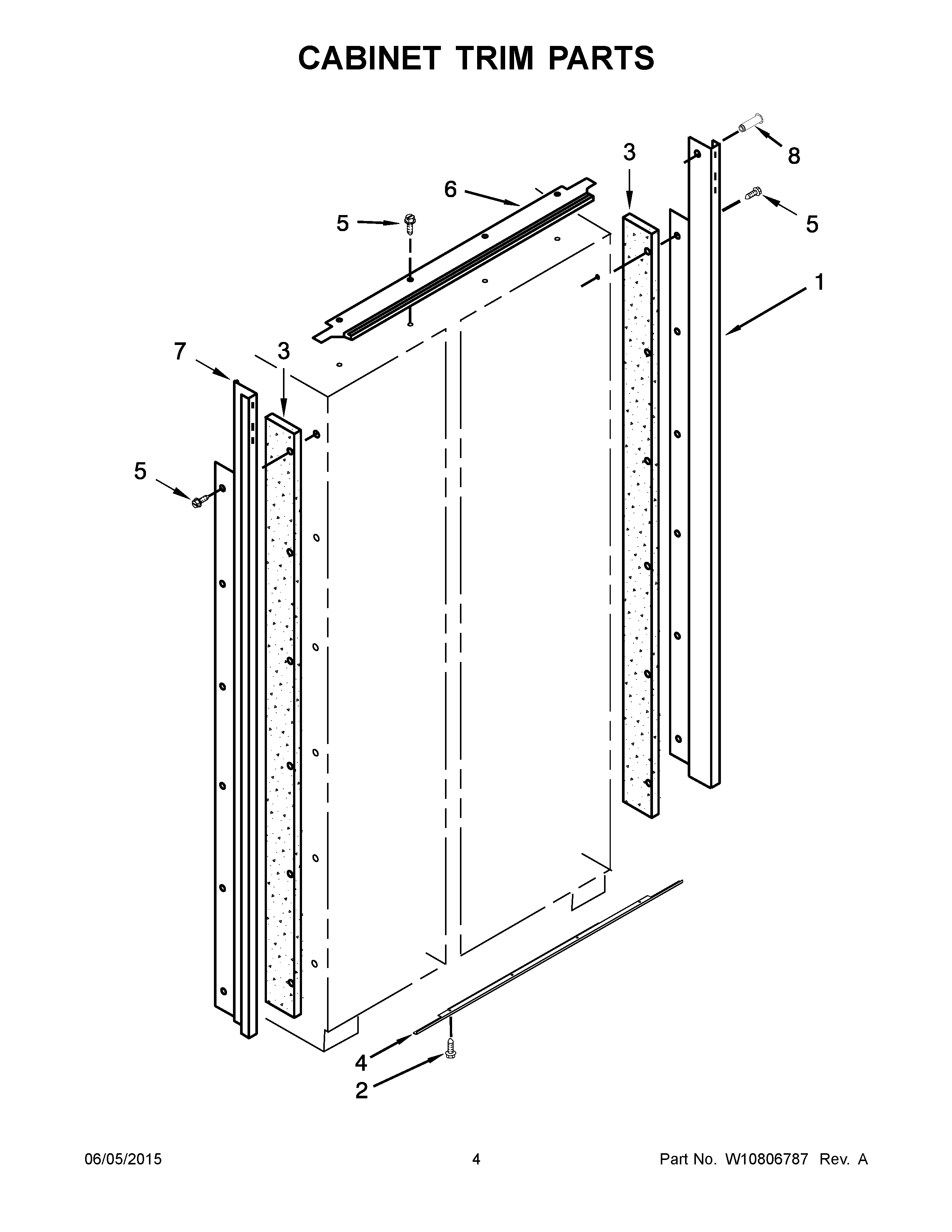 CABINET TRIM PARTS

3
8
6
5
5
1
7
3
5
4
2

06/05/2015
4
Part No. W10806787 Rev. A