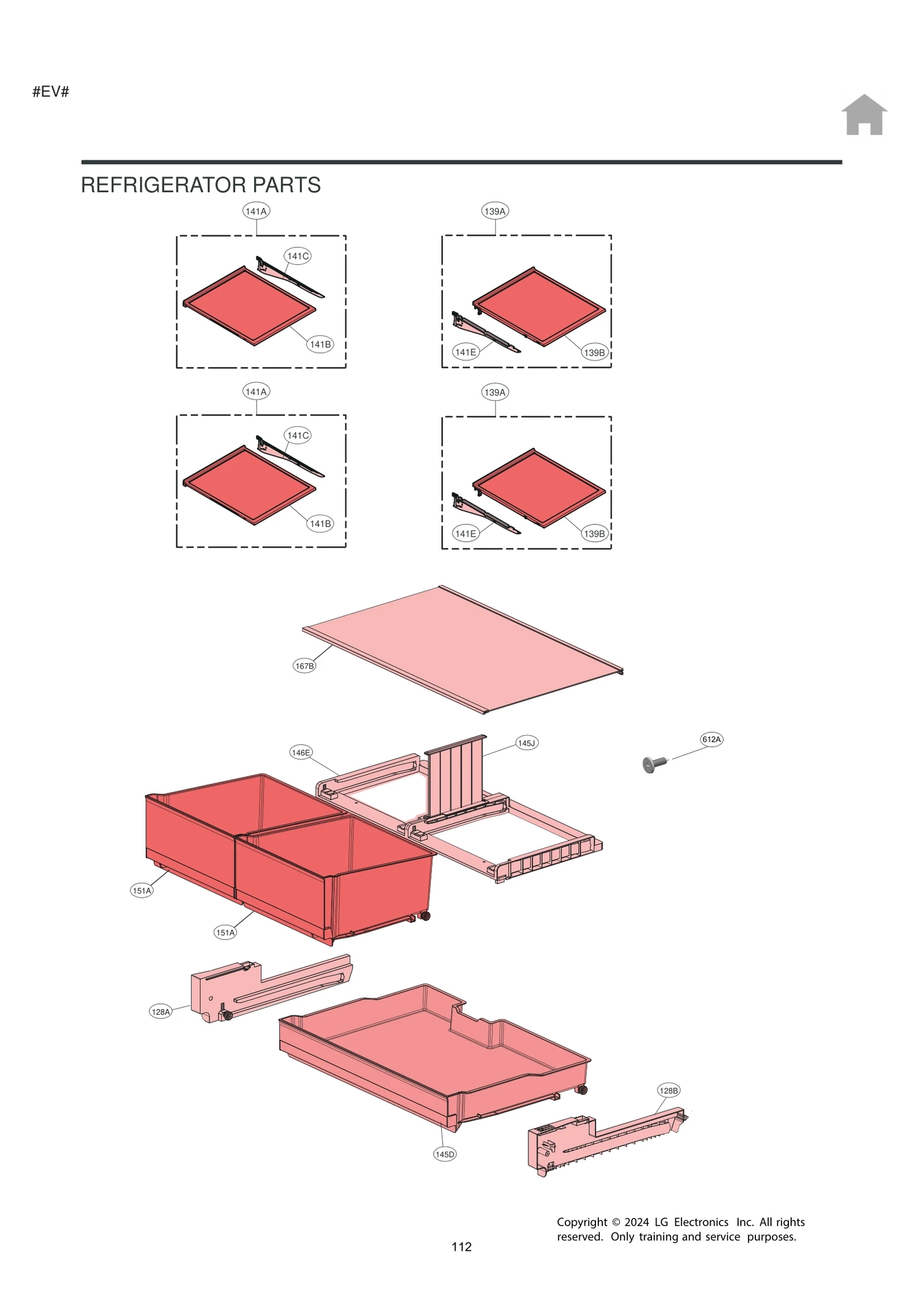 #EV#

REFRIGERATOR PARTS

141A
141C
141B

139A
141E
139B

141A
141C
141B

139A
141E
139B

167B

146E
145J
612A

151A
151A

128A

128B

145D

Copyright © 2024 LG Electronics Inc. All rights reserved. Only training and service purposes.

112