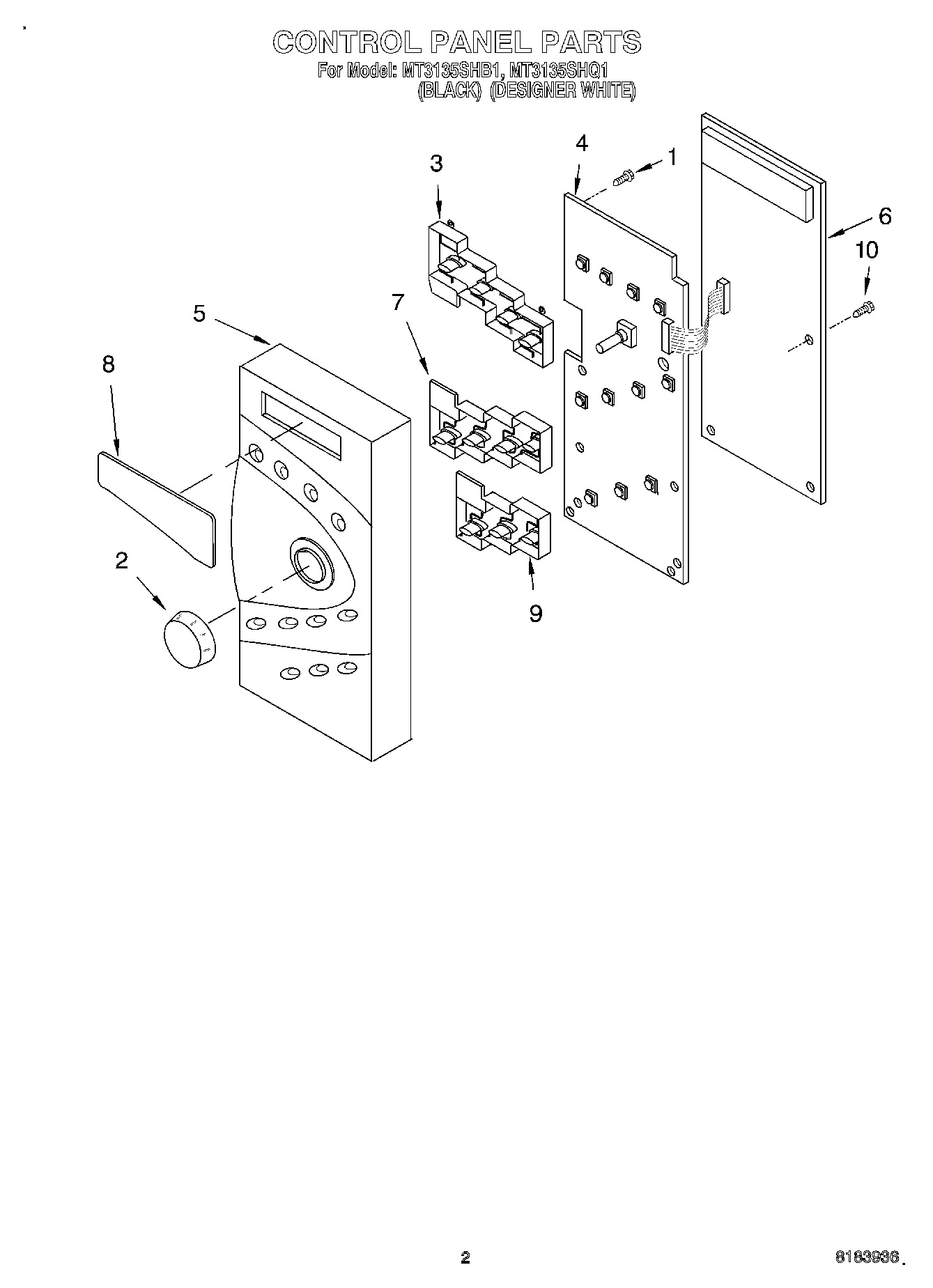 CONTROL PANEL PARTS
For Model: MT3135SHB1, MT3135SHQ1
(BLACK) (DESIGNER WHITE)

4
1
3
6
10
7
5
8
2
9

2
8183936