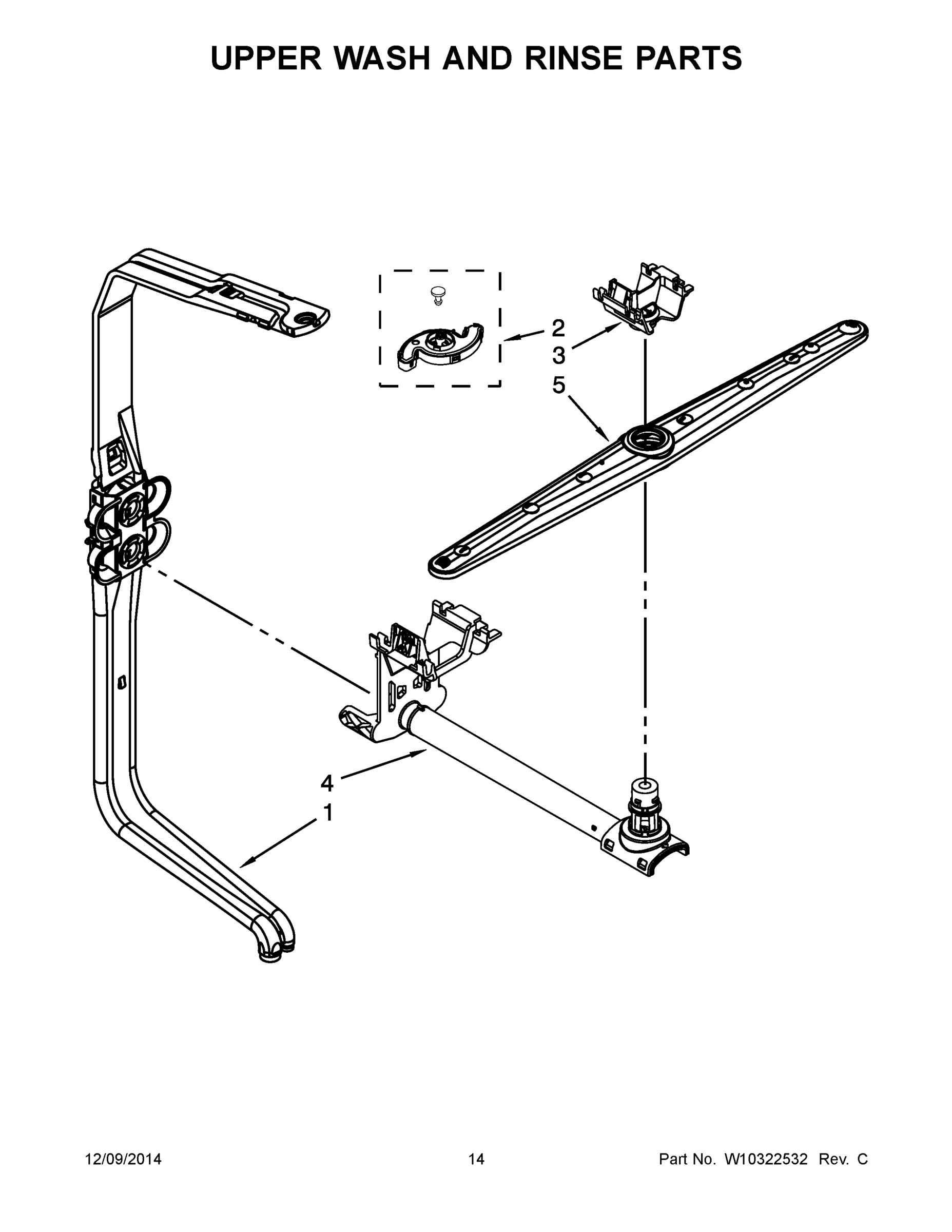 UPPER WASH AND RINSE PARTS

2
3
5
4
1

12/09/2014 14 Part No. W10322532 Rev. C