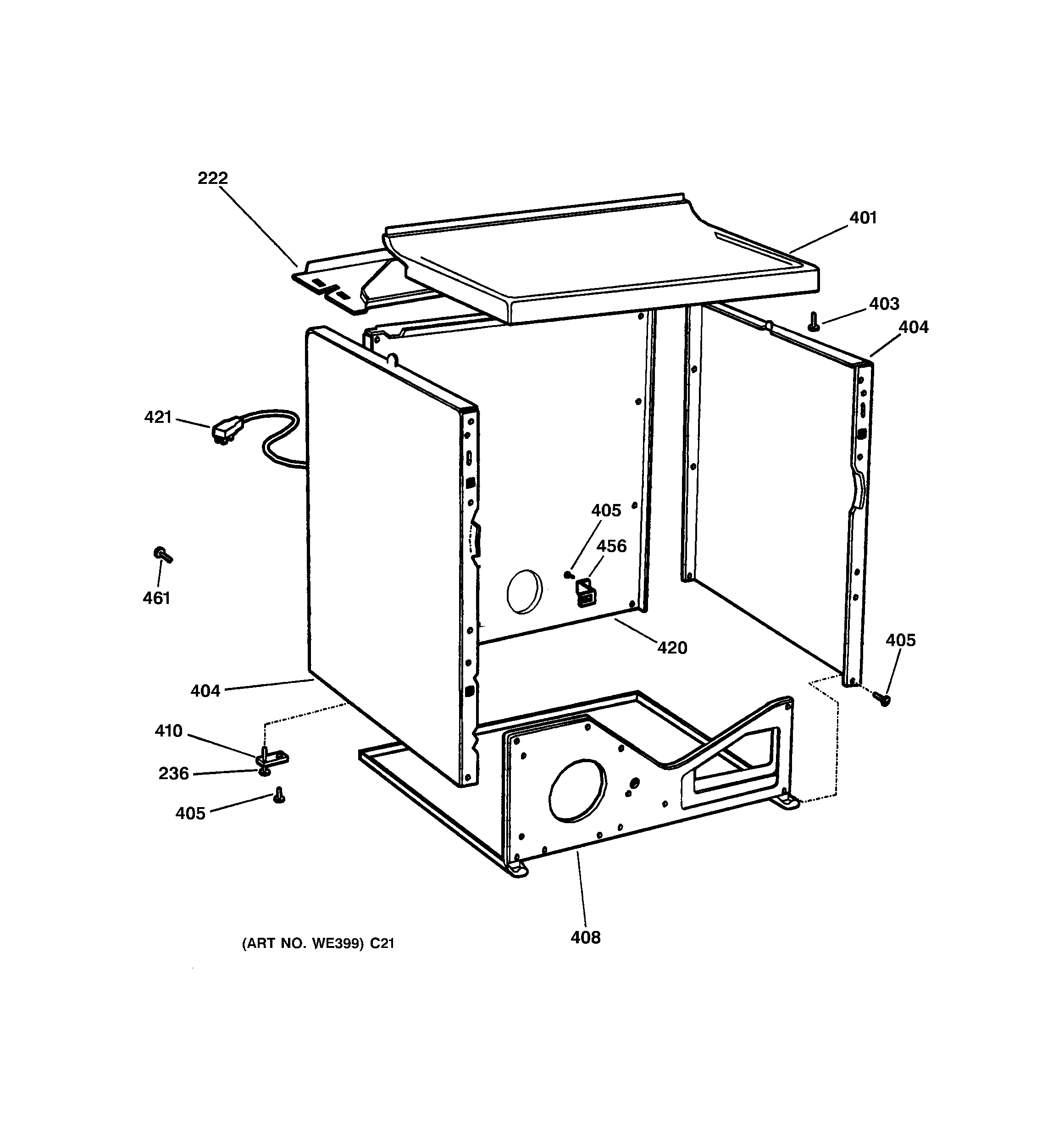 222
401
403
404
421
405
456
461
420
405
404
410
236
405
408
(ART NO. WE399) C21