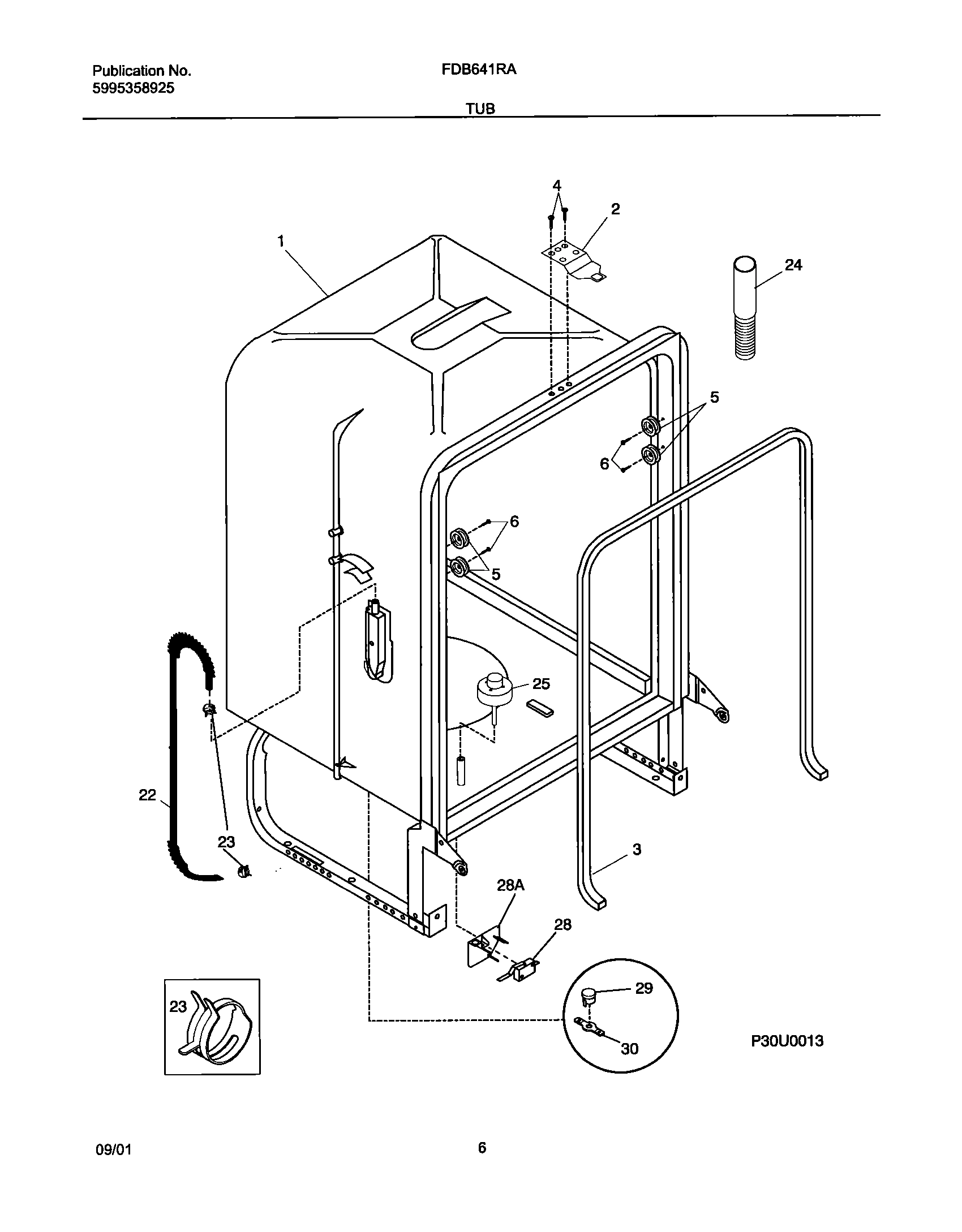 Publication No.
5995358925

FDB641RA

TUB

4
2
1
24
5
6
6
5
25
22
23
3
28A
28
23
29
30
P30U0013

09/01

6