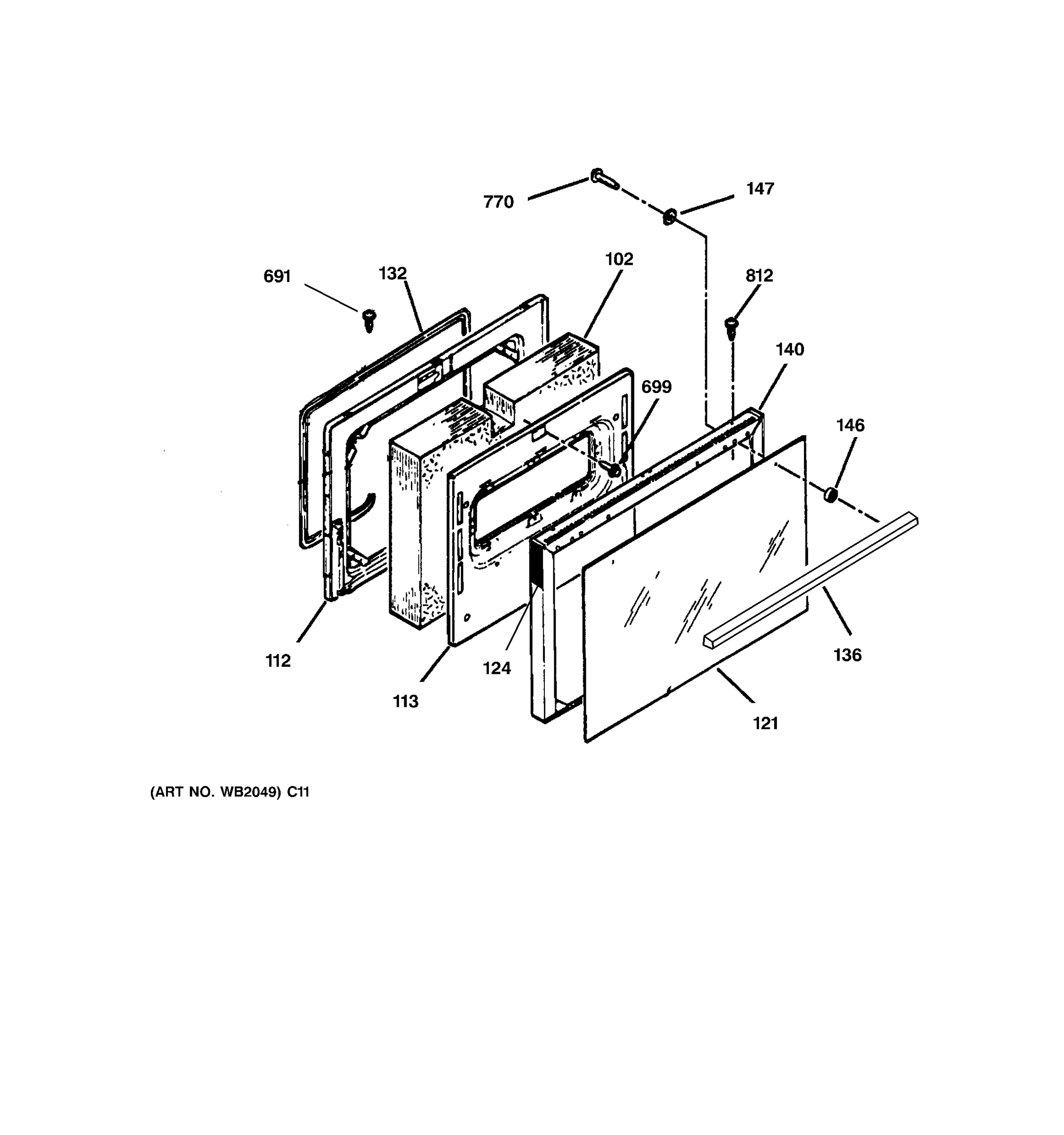 770
147
691
132
102
812
140
699
146
112
113
124
136
121

(ART NO. WB2049) C11