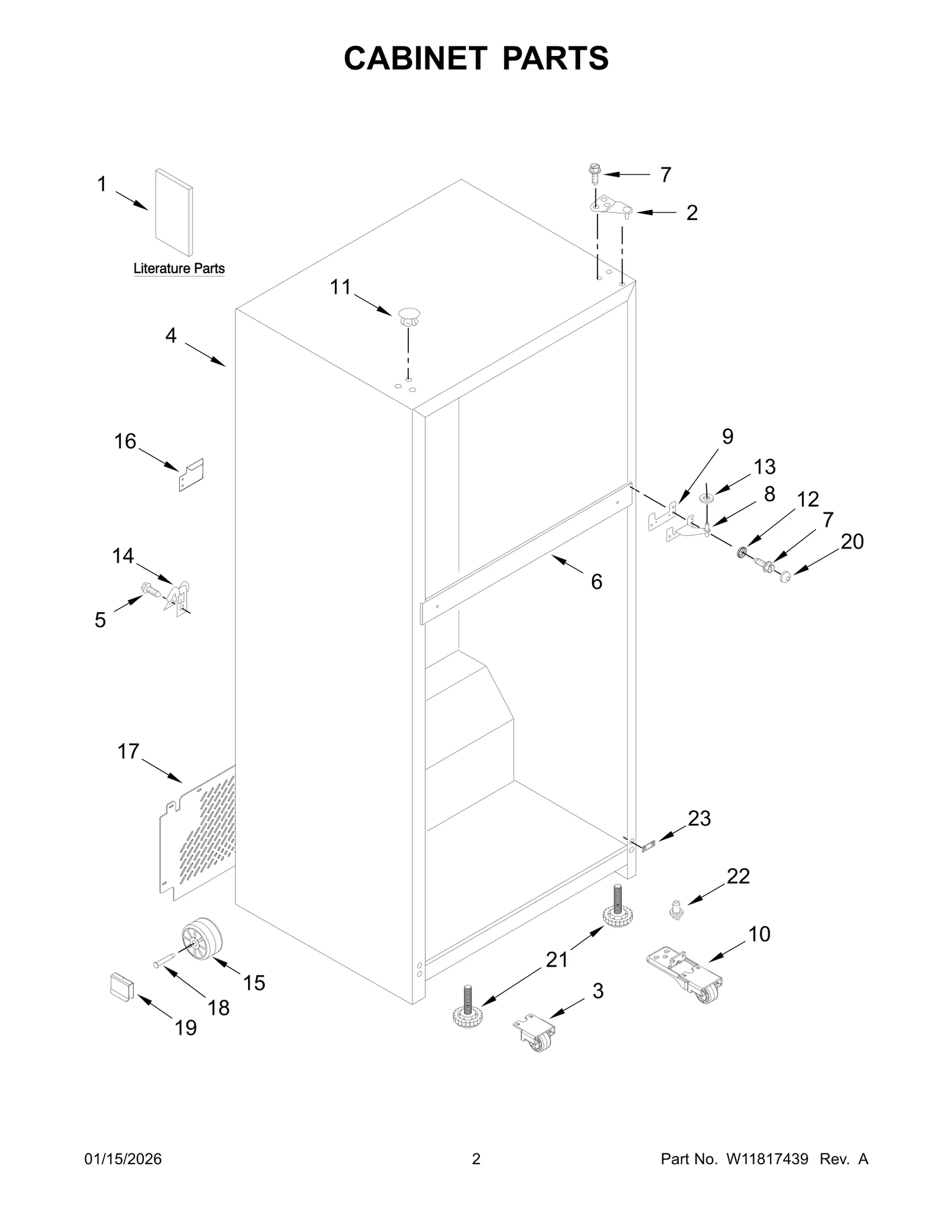 CABINET PARTS

1

Literature Parts

7

2

11

4

16

9

13

8

12

7

20

14

5

6

17

23

22

10

21

15

18

19

3

01/15/2026

2

Part No. W11817439 Rev. A