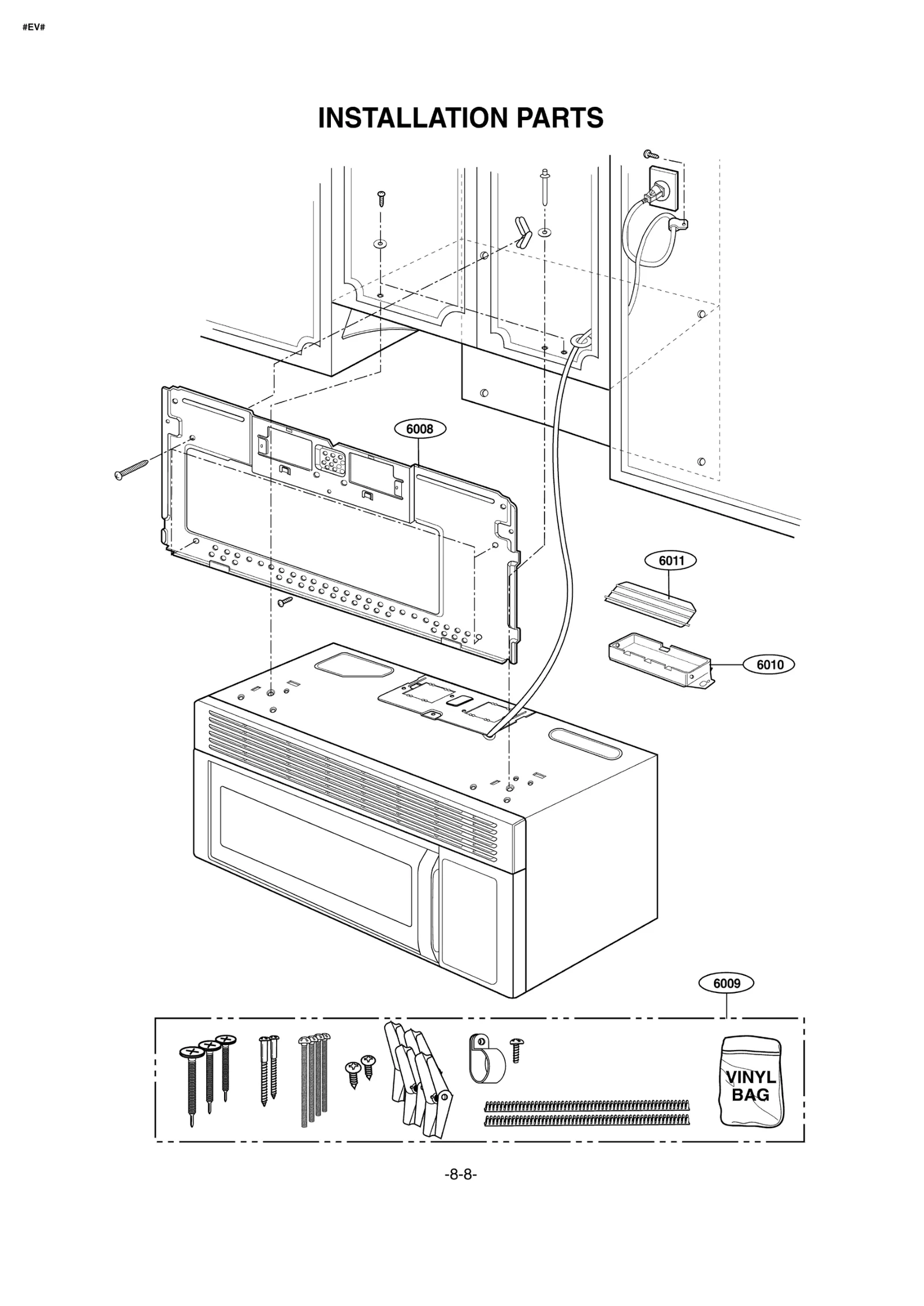 #EV#

INSTALLATION PARTS

6008

6011

6010

6009

VINYL BAG

-8-8-