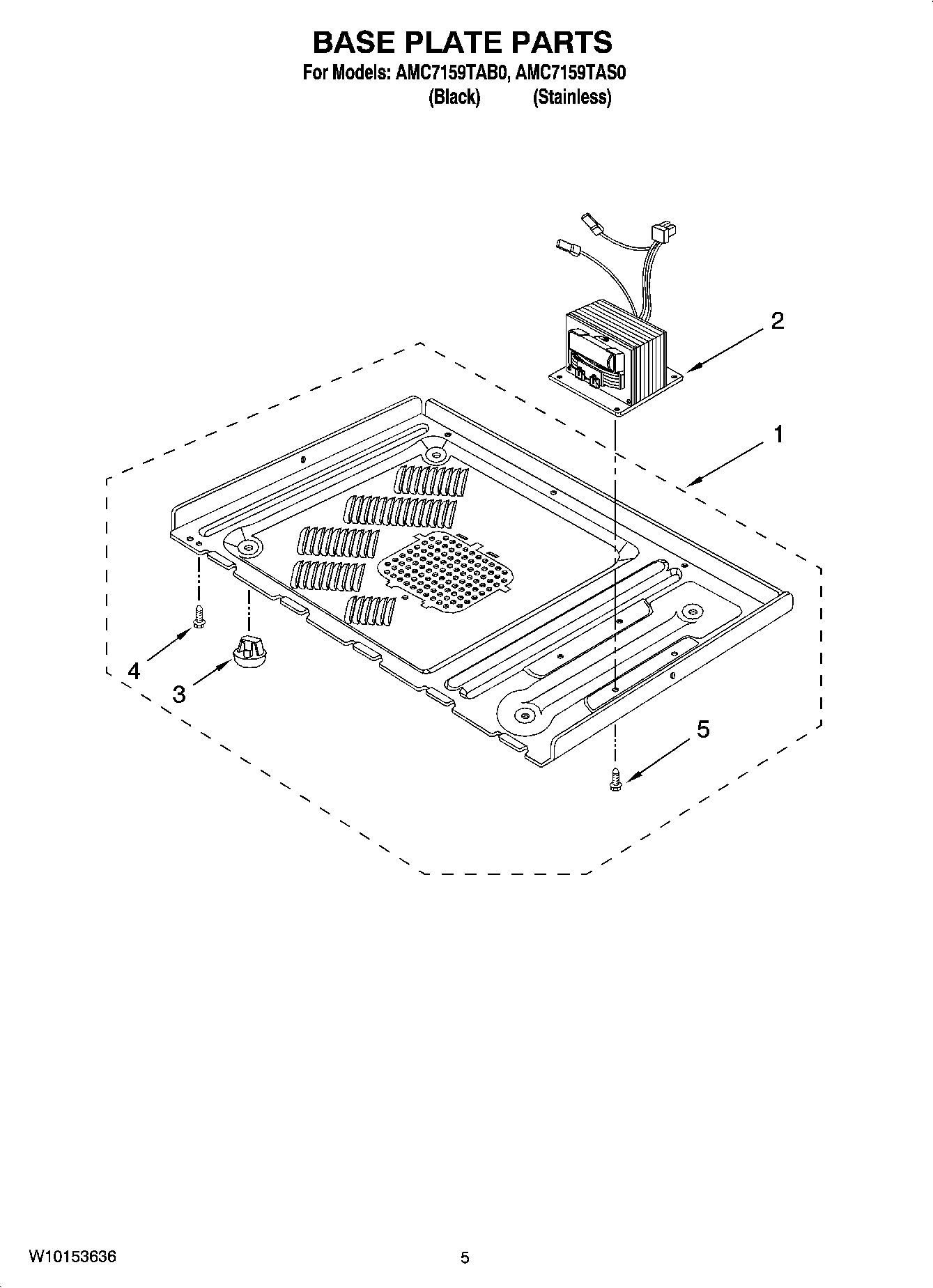 BASE PLATE PARTS

For Models: AMC7159TAB0, AMC7159TAS0
(Black) (Stainless)

2

1

4

3

5

W10153636

5