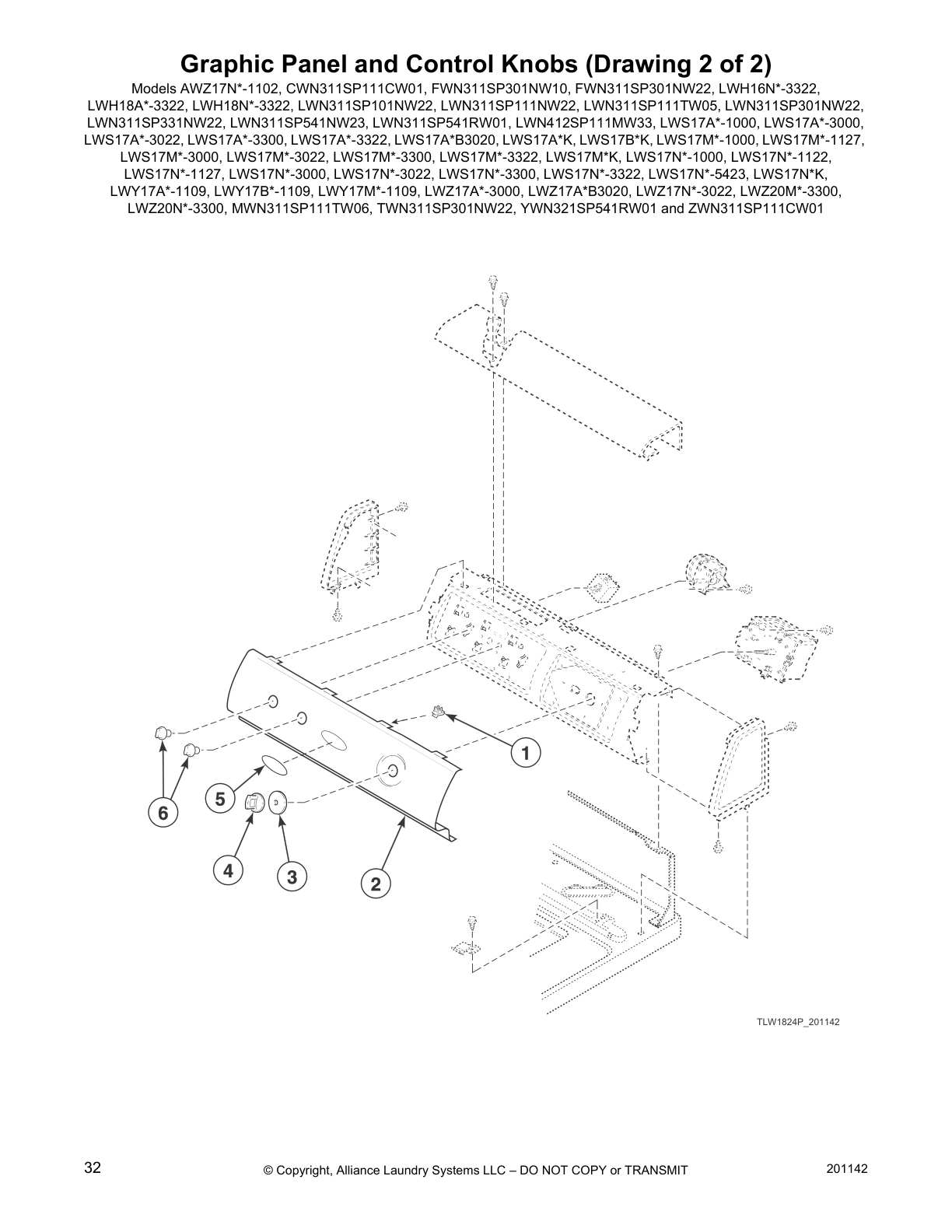 Graphic Panel and Control Knobs (Drawing 2 of 2)

Models AWZ17N*-1102, CWN311SP111CW01, FWN311SP301NW10, FWN311SP301NW22, LWH16N*-3322, LWH18A*-3322, LWH18N*-3322, LWN311SP101NW22, LWN311SP111NW22, LWN311SP111TW05, LWN311SP301NW22, LWN311SP331NW22, LWN311SP541NW23, LWN311SP541RW01, LWN412SP111MW33, LWS17A*-1000, LWS17A*-3000, LWS17A*-3022, LWS17A*-3300, LWS17A*-3322, LWS17A*B3020, LWS17A*K, LWS17B*K, LWS17M*-1000, LWS17M*-1127, LWS17M*-3000, LWS17M*-3022, LWS17M*-3300, LWS17M*-3322, LWS17M*K, LWS17N*-1000, LWS17N*-1122, LWS17N*-1127, LWS17N*-3000, LWS17N*-3022, LWS17N*-3300, LWS17N*-3322, LWS17N*-5423, LWS17N*K, LWY17A*-1109, LWY17B*-1109, LWY17M*-1109, LWZ17A*-3000, LWZ17A*B3020, LWZ17N*-3022, LWZ20M*-3300, LWZ20N*-3300, MWN311SP111TW06, TWN311SP301NW22, YWN321SP541RW01 and ZWN311SP111CW01

1
5
6
4
3
2

TLW1824P_201142

32
© Copyright, Alliance Laundry Systems LLC – DO NOT COPY or TRANSMIT
201142