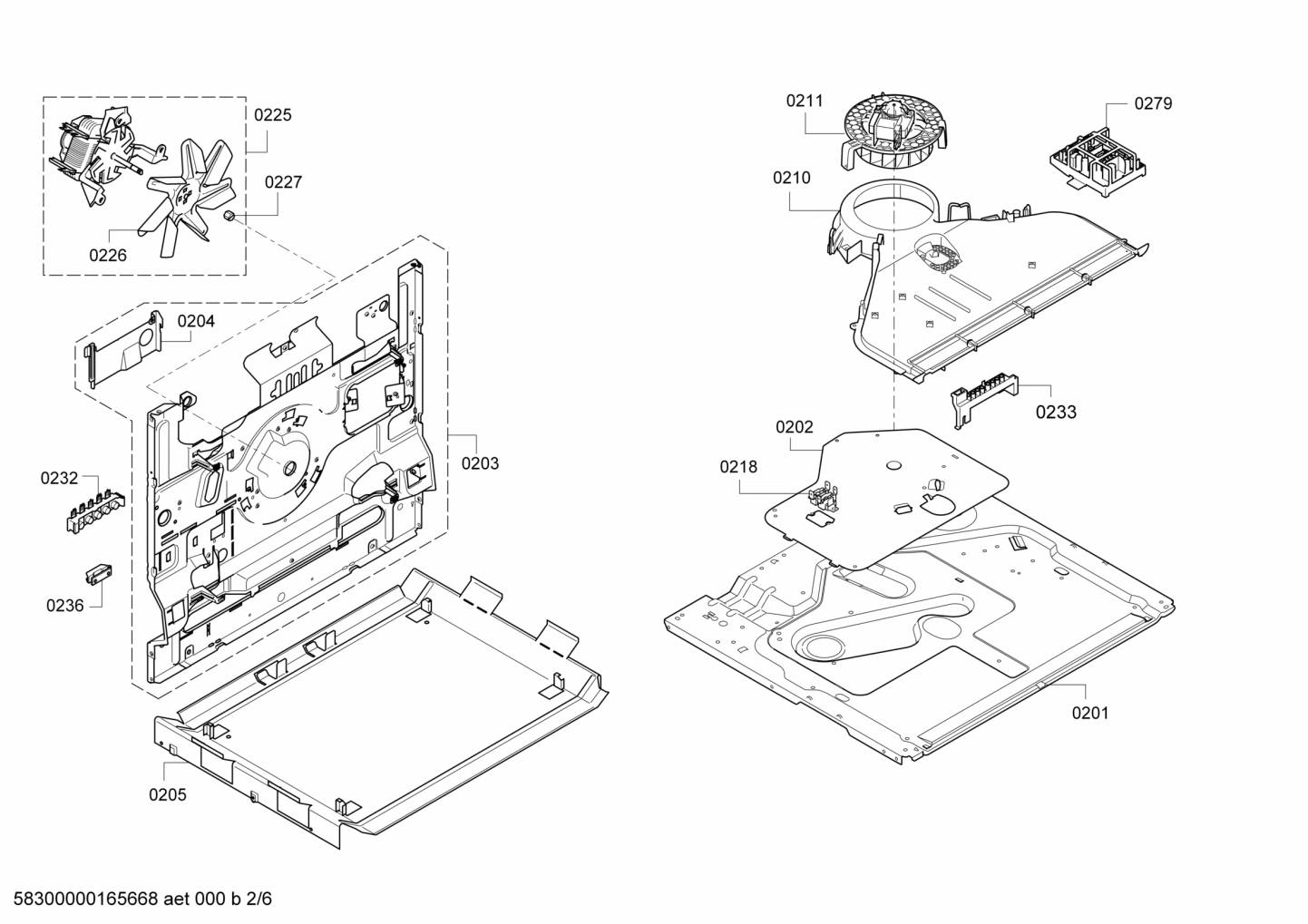 0225
0227
0226
0204
0203
0232
0236
0205
0211
0279
0210
0233
0202
0218
0201
58300000165668 aet 000 b 2/6