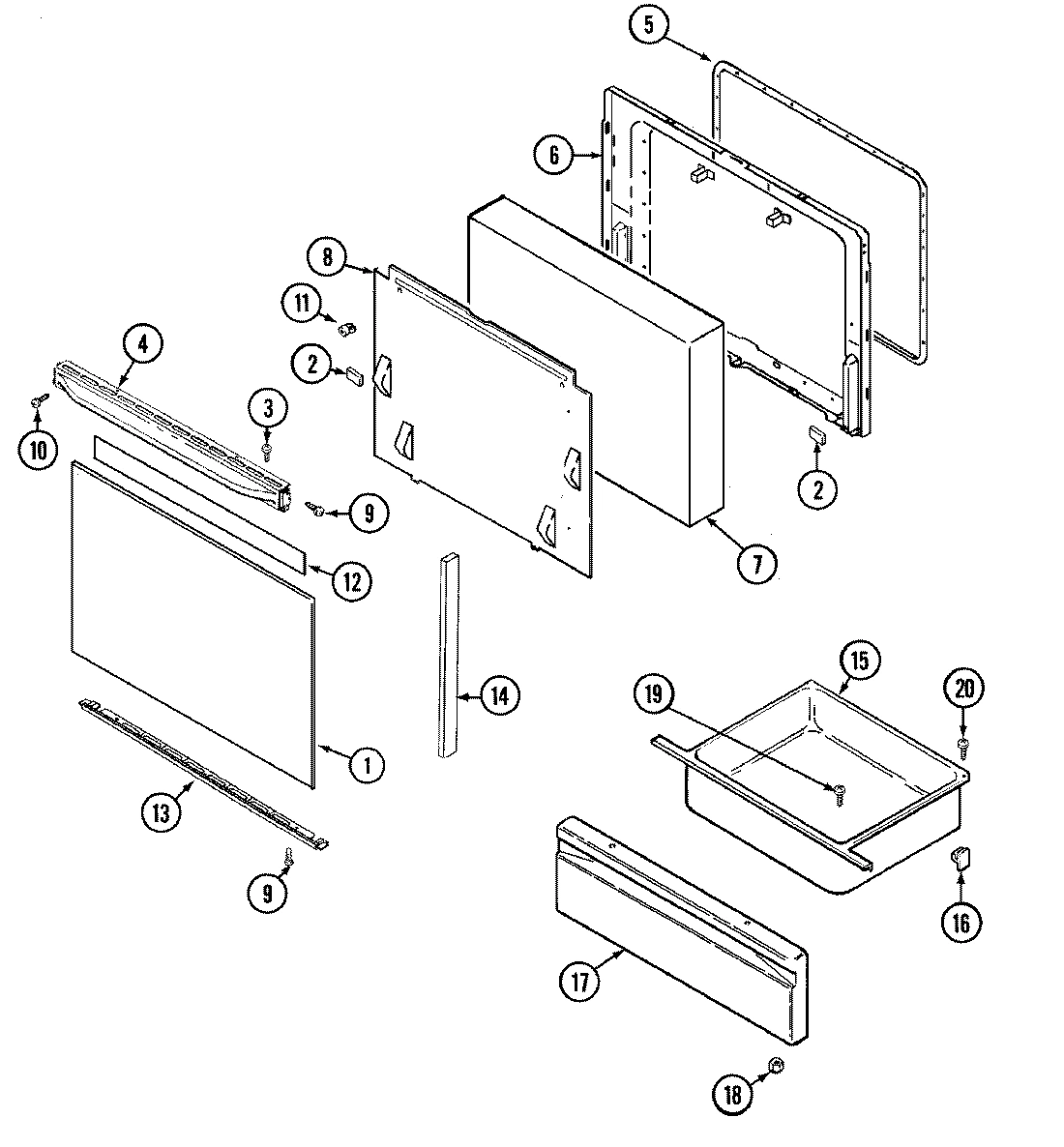 5
6
8
11
2
4
3
10
9
12
7
2
14
1
13
9
15
19
20
16
17
18