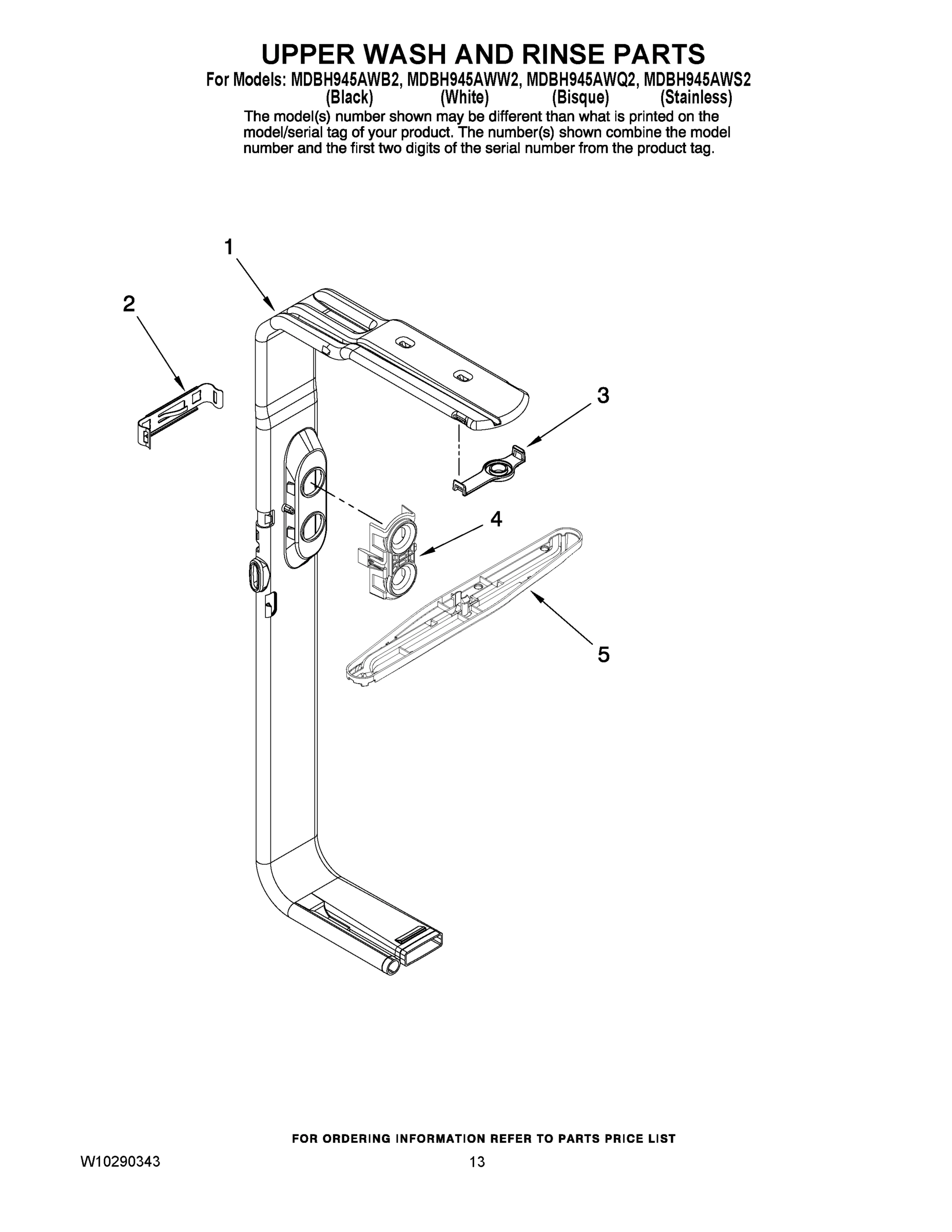 UPPER WASH AND RINSE PARTS

For Models: MDBH945AWB2, MDBH945AWW2, MDBH945AWQ2, MDBH945AWS2
(Black) (White) (Bisque) (Stainless)

The model(s) number shown may be different than what is printed on the model/serial tag of your product. The number(s) shown combine the model number and the first two digits of the serial number from the product tag.

1

2

3

4

5

FOR ORDERING INFORMATION REFER TO PARTS PRICE LIST

W10290343

13