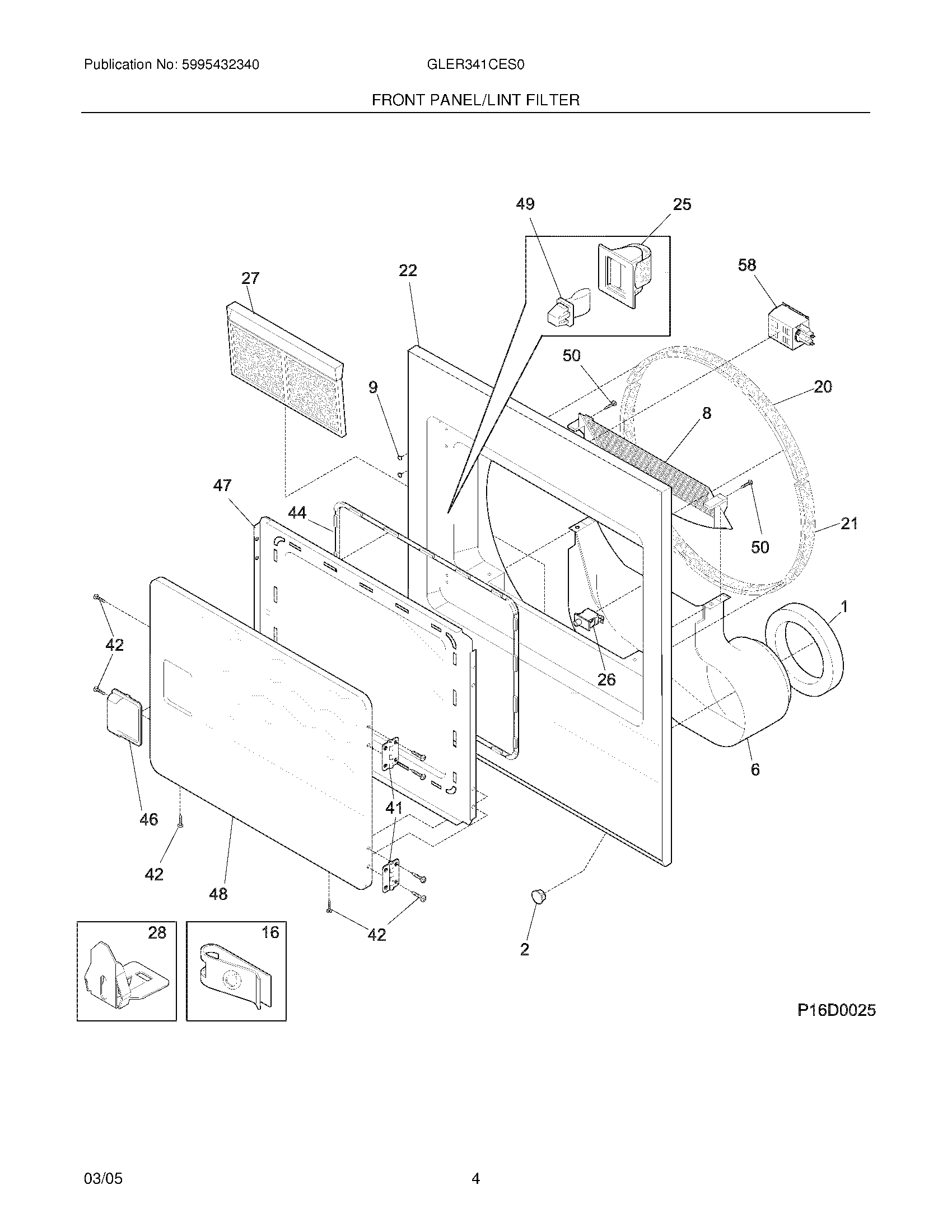 Publication No: 5995432340

GLER341CES0

FRONT PANEL/LINT FILTER

49
25
27
22
58
50
9
20
8
47
44
50
21
1
42
26
6
46
41
42
48
42
2
28
16

P16D0025

03/05

4