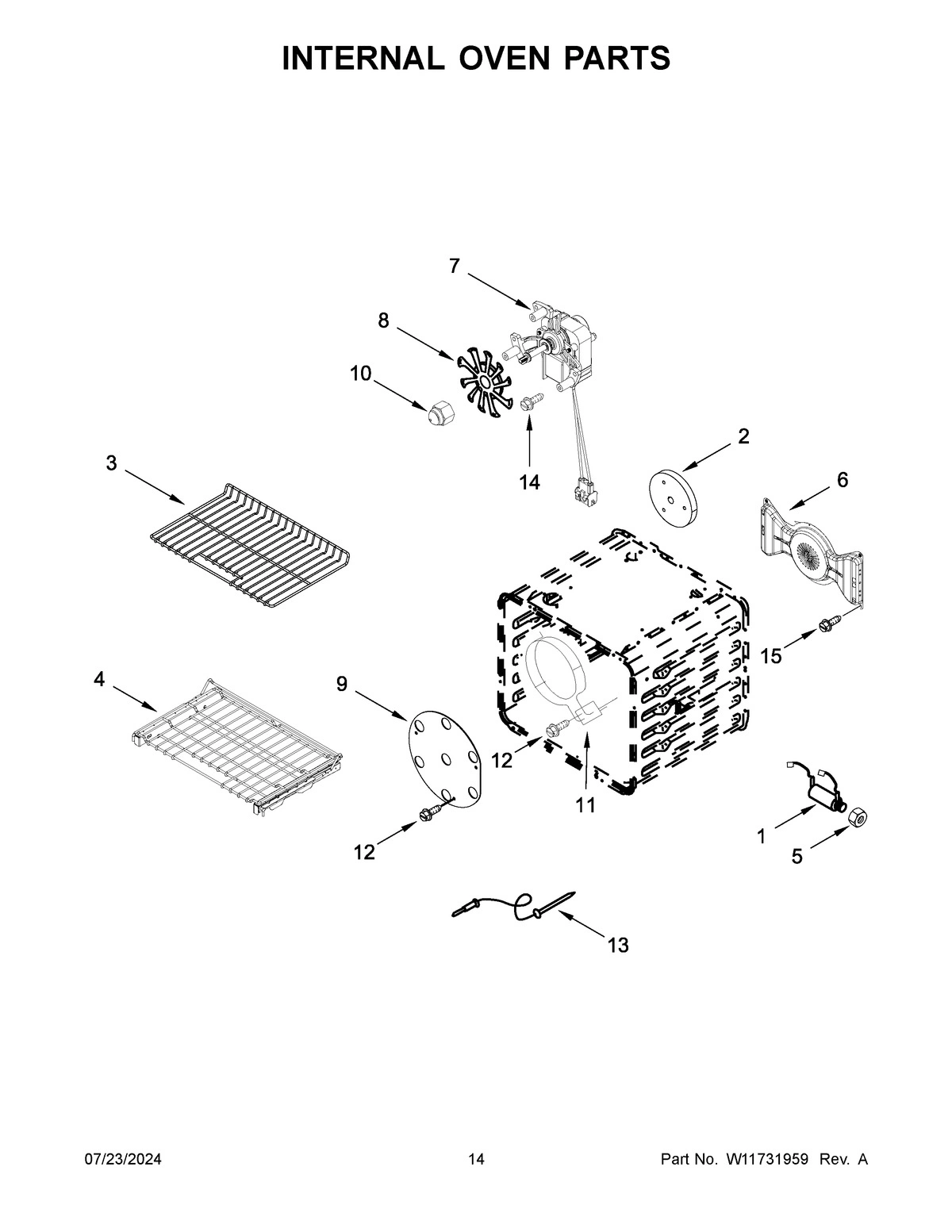 INTERNAL OVEN PARTS

7

8

10

14

2

3

6

15

4

9

12

11

12

1

5

13

07/23/2024

14

Part No. W11731959 Rev. A