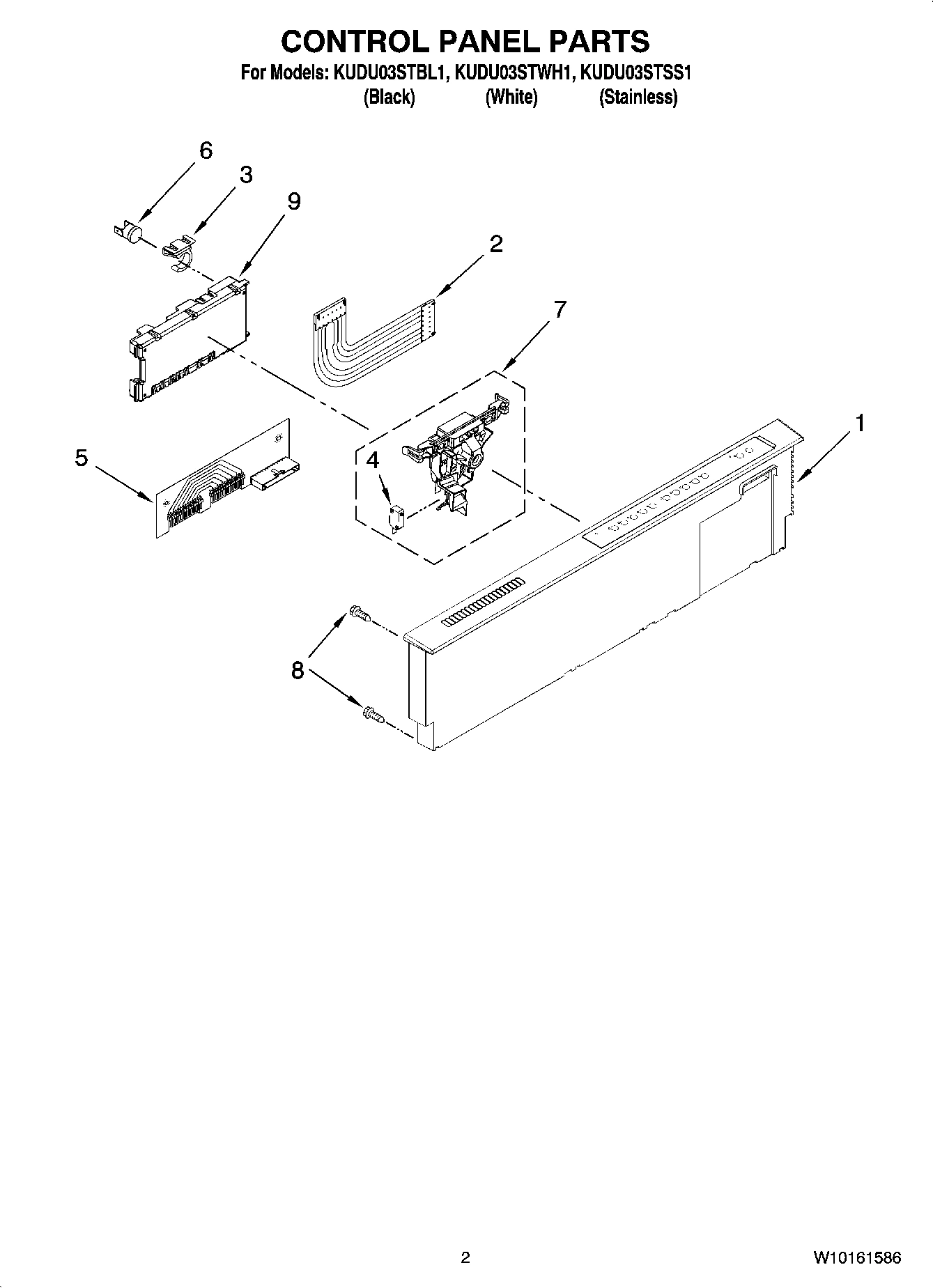 CONTROL PANEL PARTS

For Models: KUDU03STBL1, KUDU03STWH1, KUDU03STSS1
(Black) (White) (Stainless)

6
3
9
2
7
1
5
4
8

2

W10161586