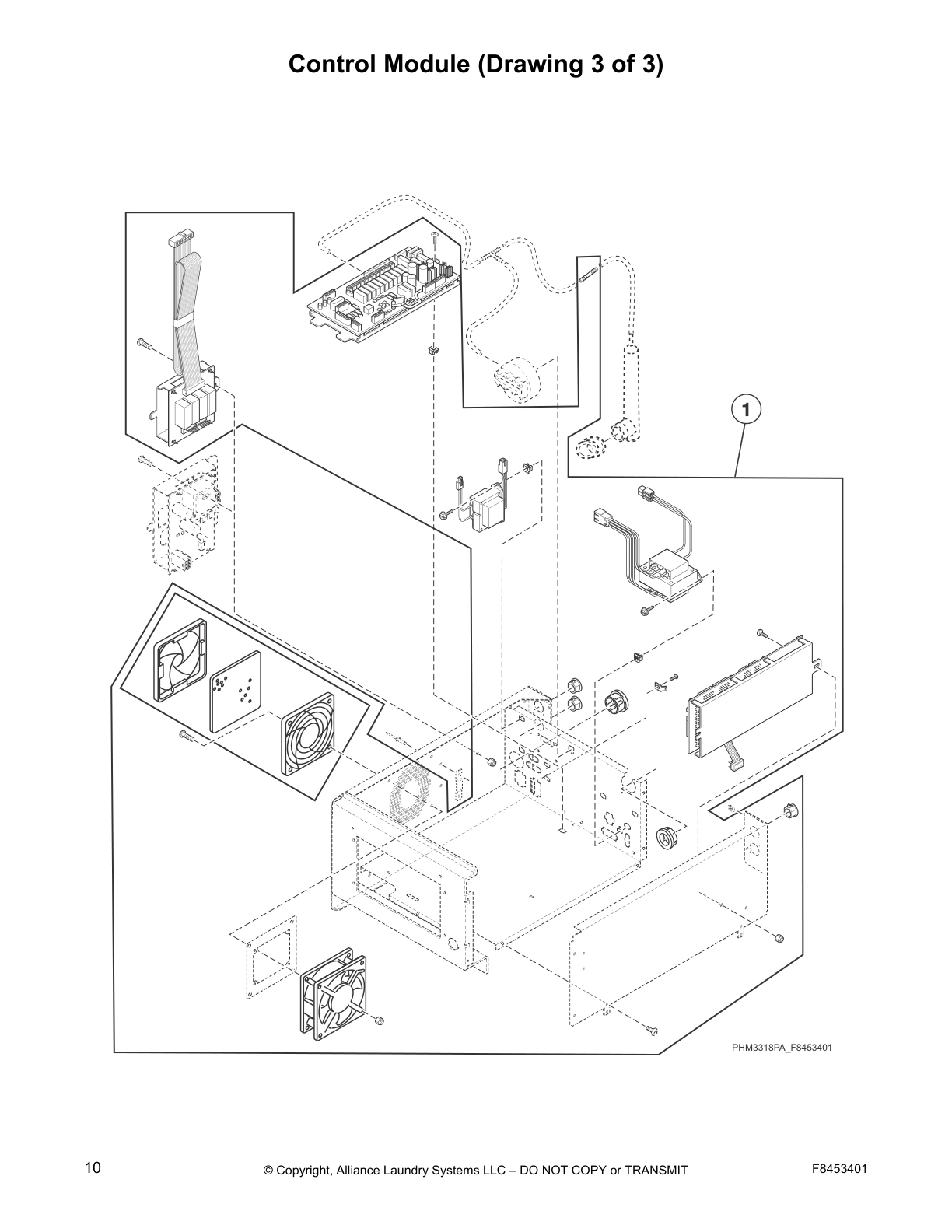 Control Module (Drawing 3 of 3)

1

PHM3318PA_F8453401

10

© Copyright, Alliance Laundry Systems LLC – DO NOT COPY or TRANSMIT

F8453401