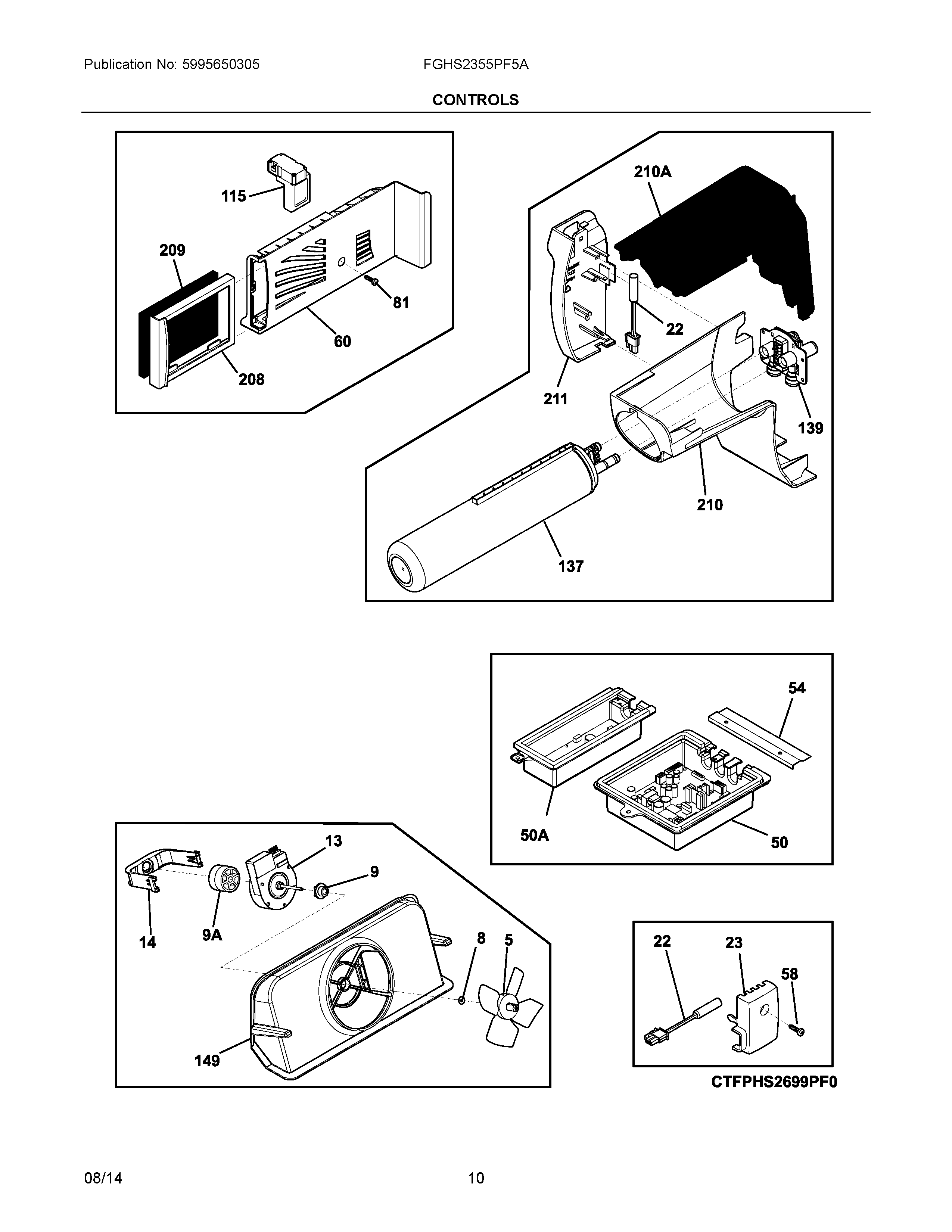 Publication No: 5995650305

FGHS2355PF5A

CONTROLS

115

209

81

60

208

210A

22

211

139

210

137

54

50A

50

13

9

14

9A

8

5

149

22

23

58

CTFPHS2699PF0

08/14

10