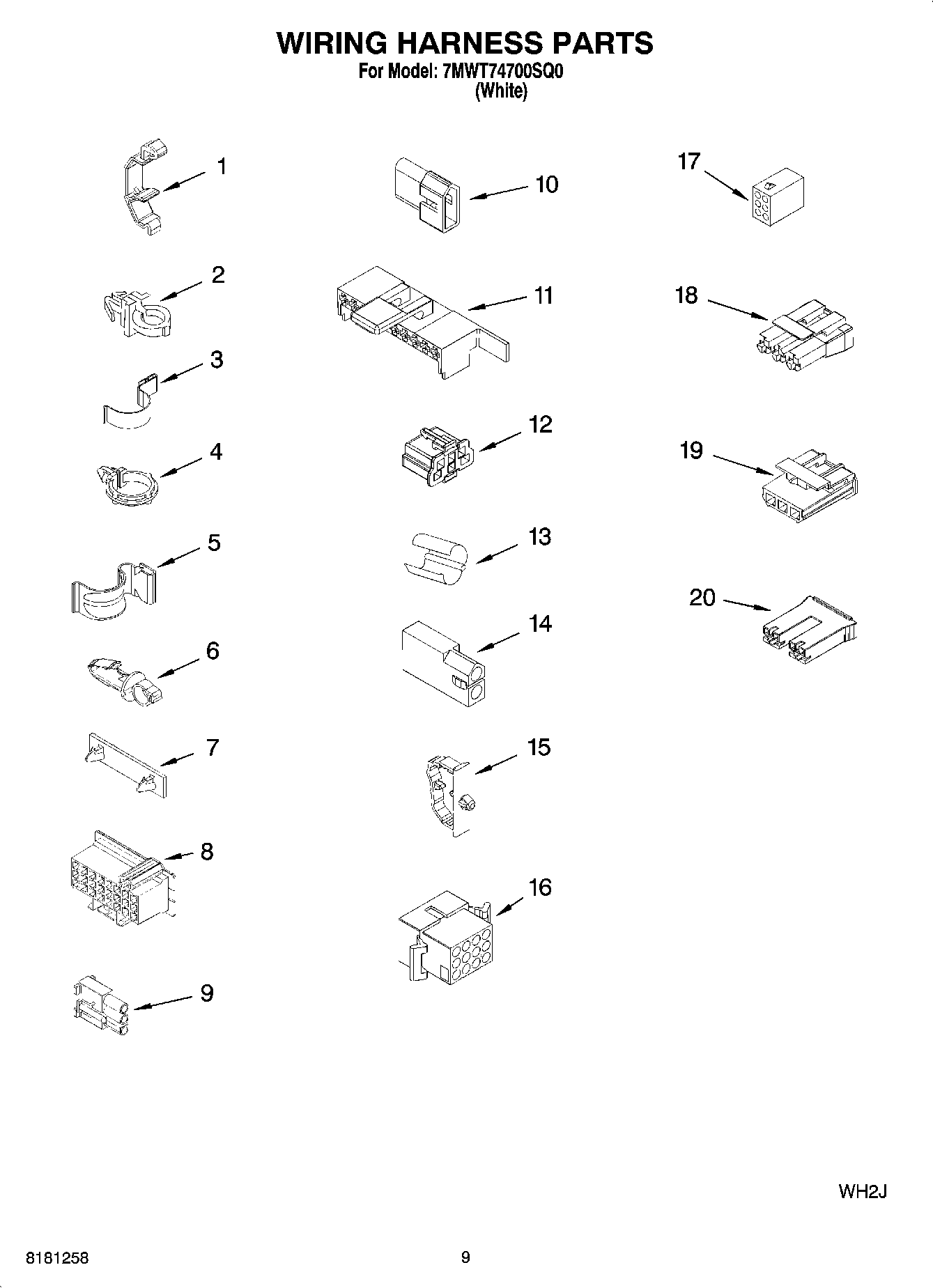 WIRING HARNESS PARTS
For Model: 7MWT74700SQ0
(White)

1
2
3
4
5
6
7
8
9

10
11
12
13
14
15
16

17
18
19
20

WH2J

8181258

9