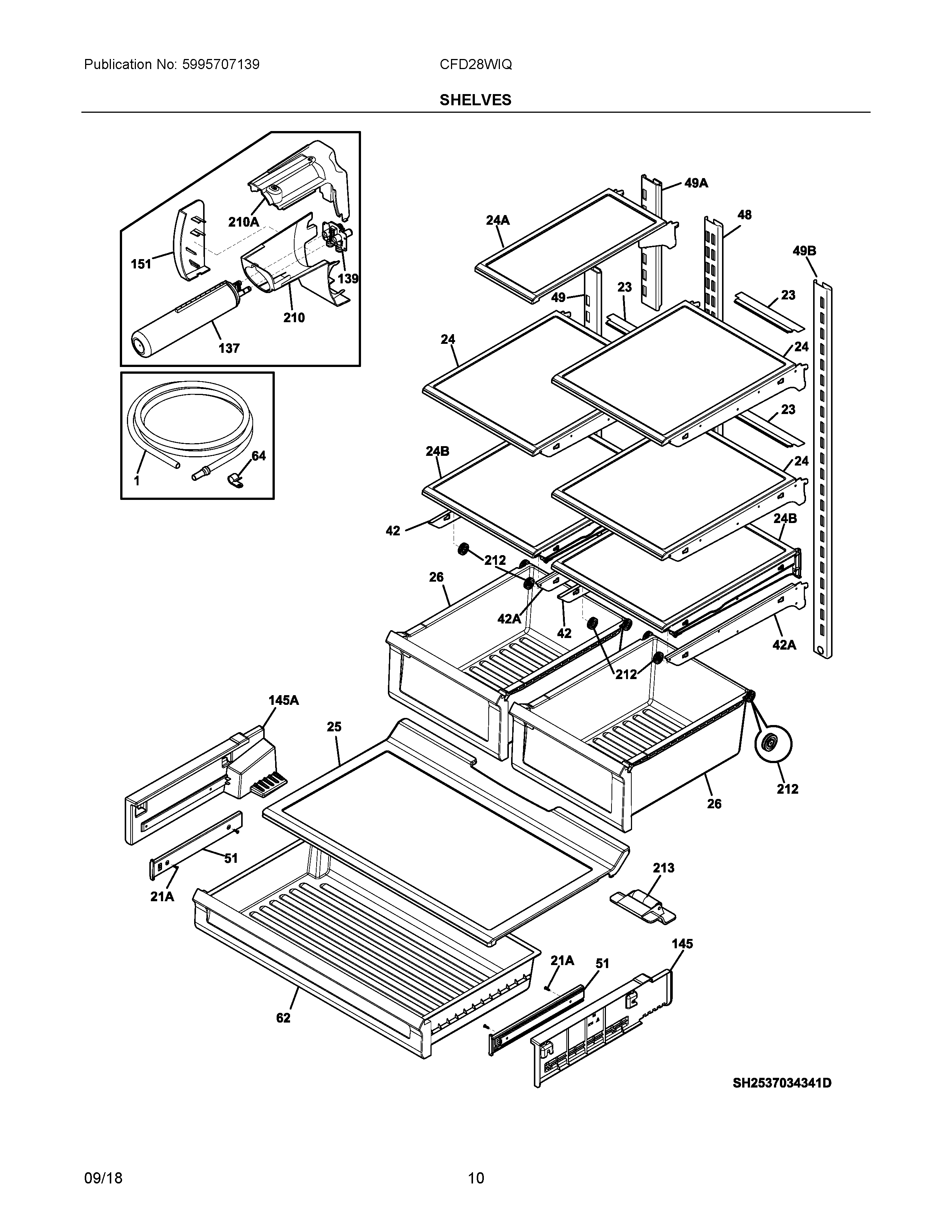 Publication No: 5995707139

CFD28WIQ

SHELVES

210A

151

139

210

137

1

64

49A

24A

48

49B

49

23

23

24

24

23

24B

24

42

24B

212

26

42A

42

42A

212

145A

25

212

26

51

21A

213

145

21A

51

62

SH2537034341D

09/18

10