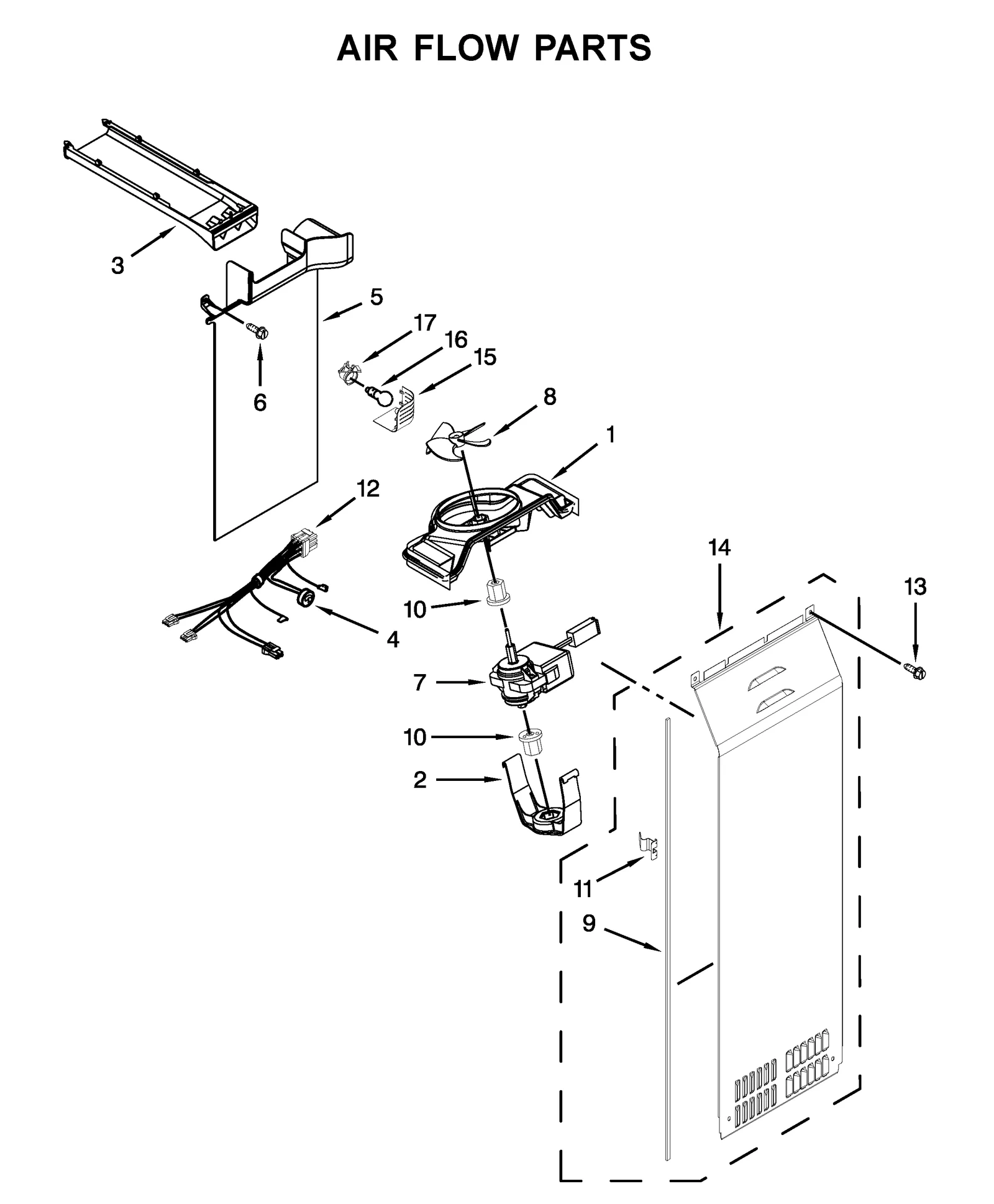 AIR FLOW PARTS

3

5

17

16

15

6

8

1

12

14

13

10

4

7

10

2

11

9