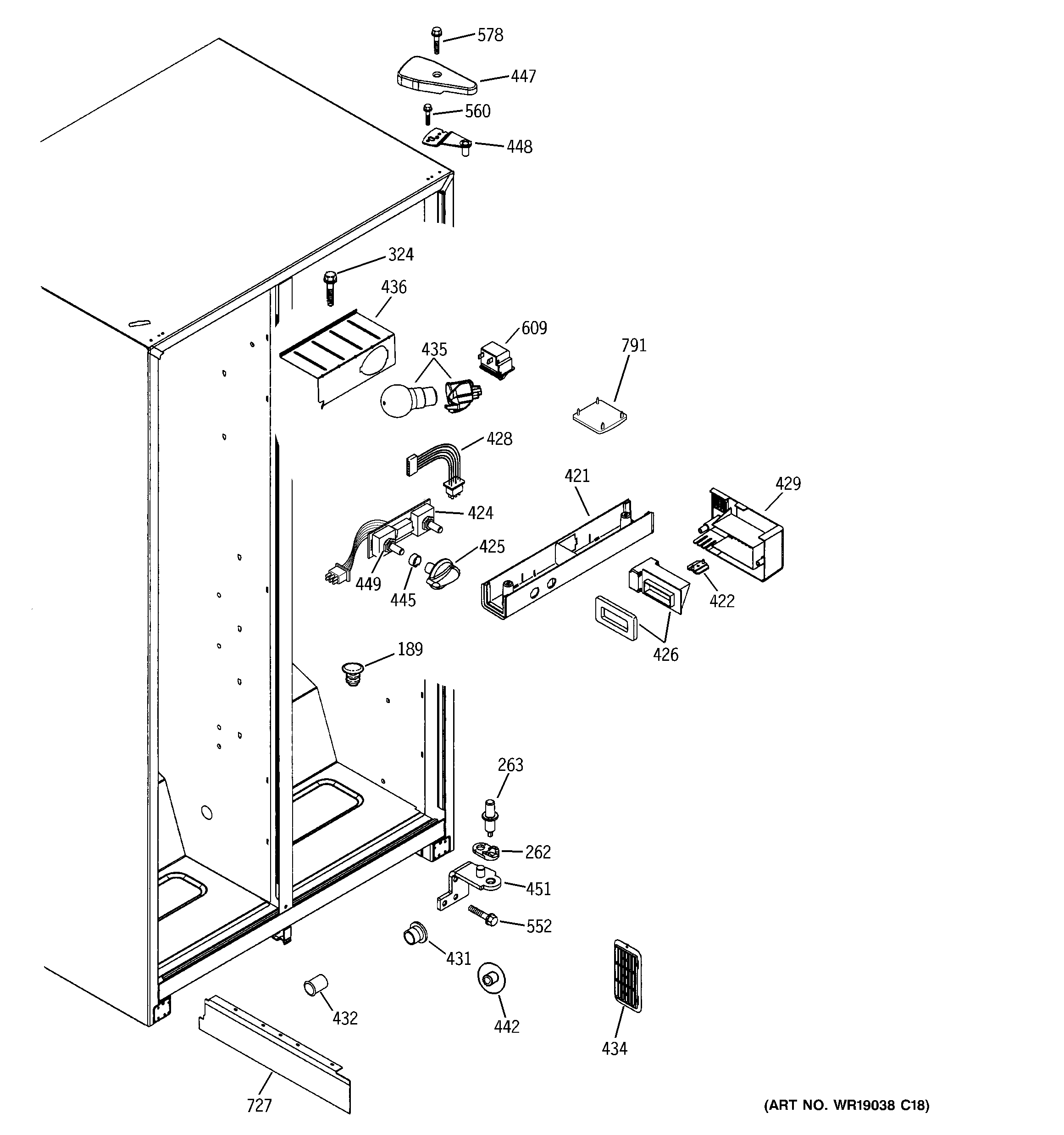 578
447
560
448
324
436
609
435
791
428
421
429
424
425
449
445
422
426
189
263
262
451
552
431
432
442
434
727
(ART NO. WR19038 C18)