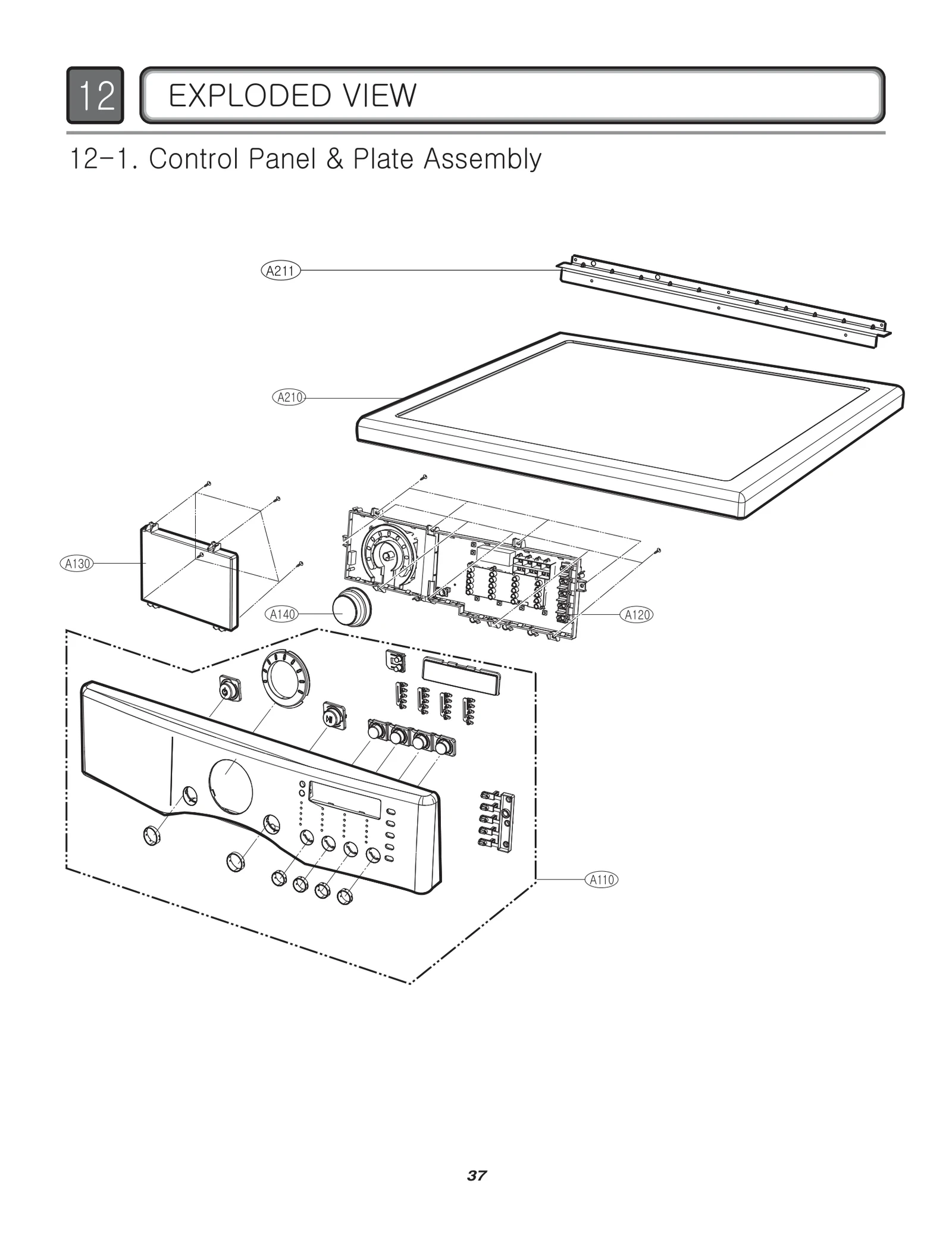 12 EXPLODED VIEW

12-1. Control Panel & Plate Assembly

A211

A210

A130

A140

A120

A110

37