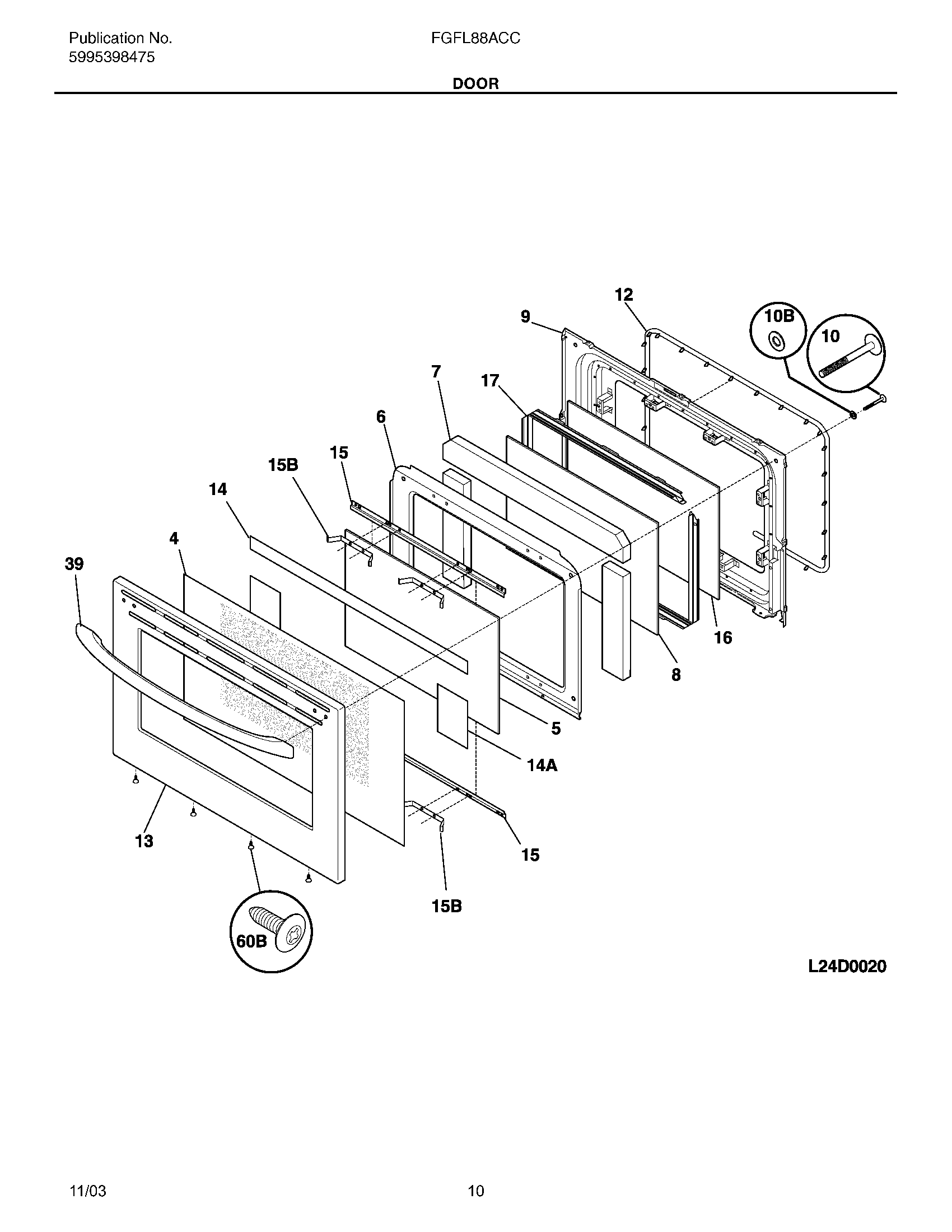 Publication No.
5995398475

FGFL88ACC

DOOR

12
9
10B
10
7
17
6
15
15B
14
4
39
16
8
5
14A
13
15
15B
60B

L24D0020

11/03

10