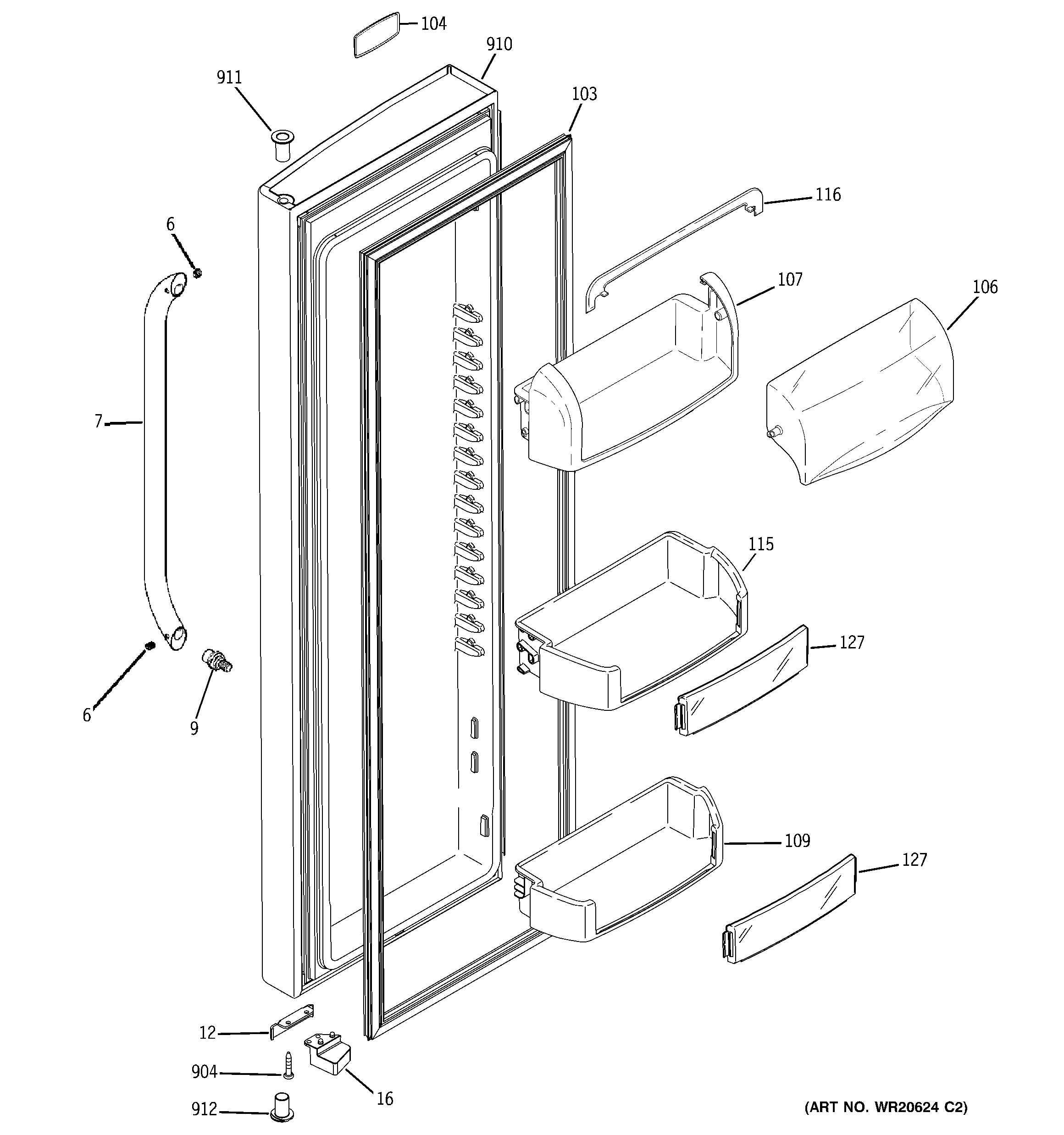 104
910
911
103
116
6
107
106
7
115
127
6
9
109
127
12
904
16
912
(ART NO. WR20624 C2)