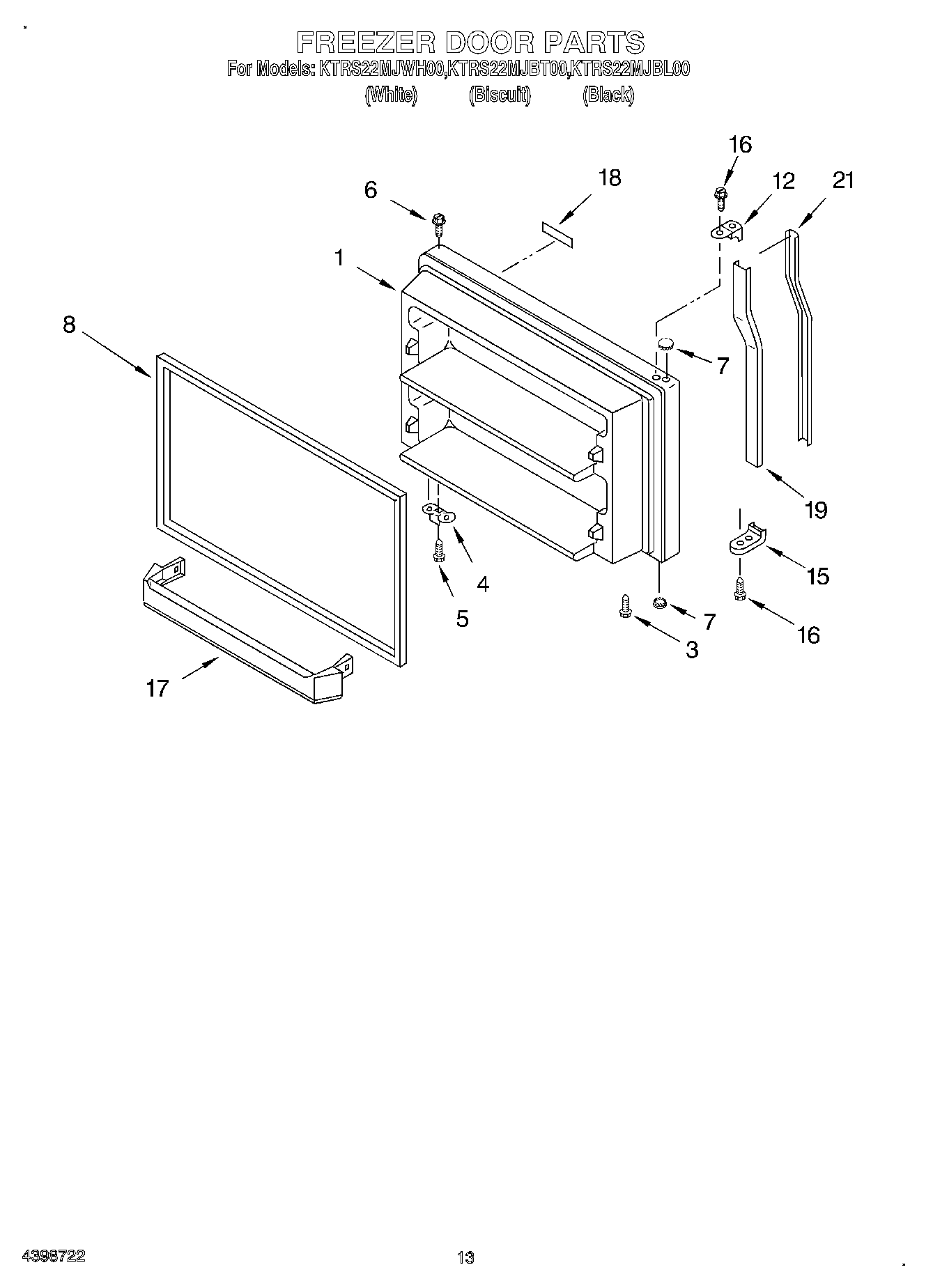 FREEZER DOOR PARTS
For Models: KTRS22MJWH00,KTRS22MJBT00,KTRS22MJBL00
(White) (Biscuit) (Black)

16
6
18
12
21
1
8
7
19
4
15
5
7
16
3
17

4398722
13