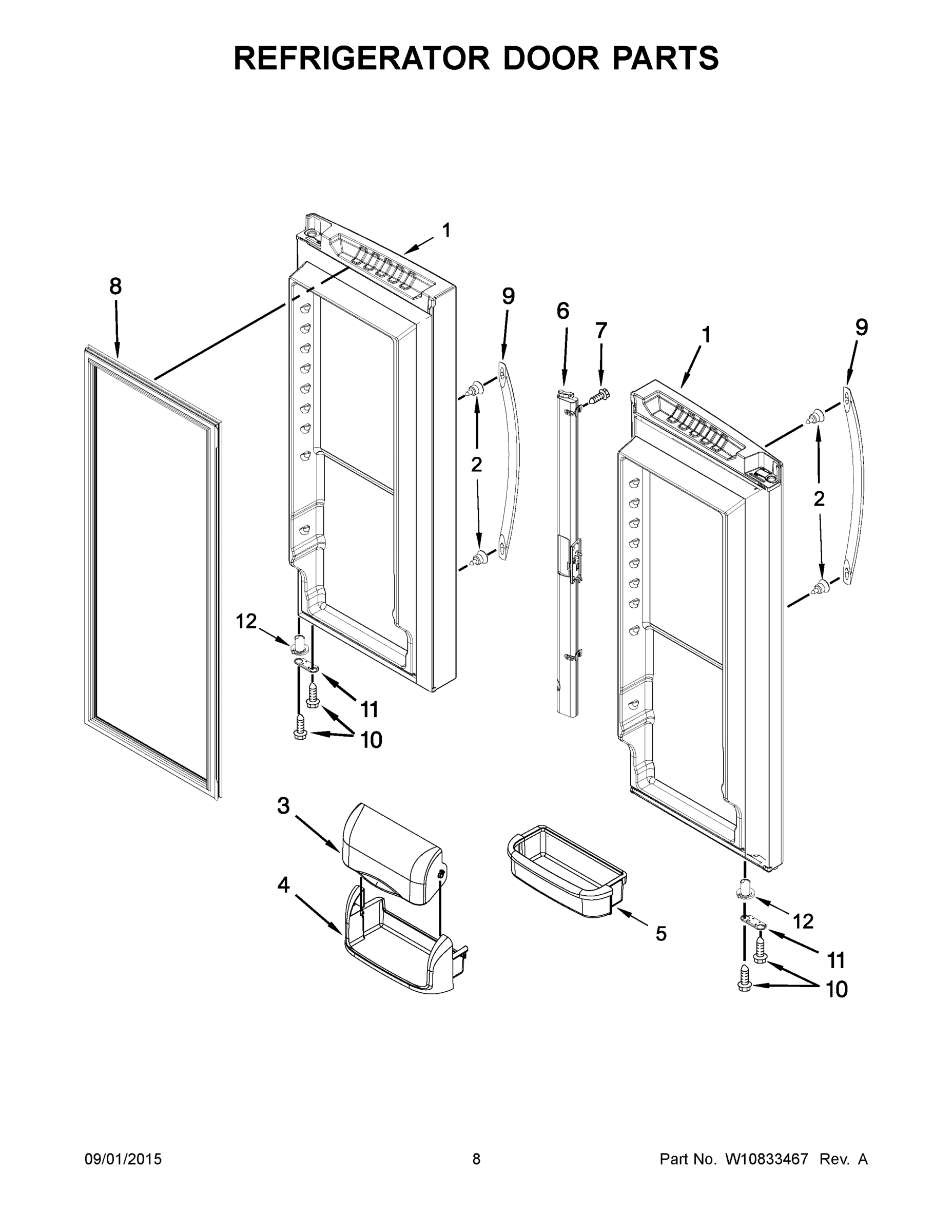 REFRIGERATOR DOOR PARTS

1
8
9
6
7
1
9
2
2
12
11
10
3
4
5
12
11
10

09/01/2015
8
Part No. W10833467 Rev. A