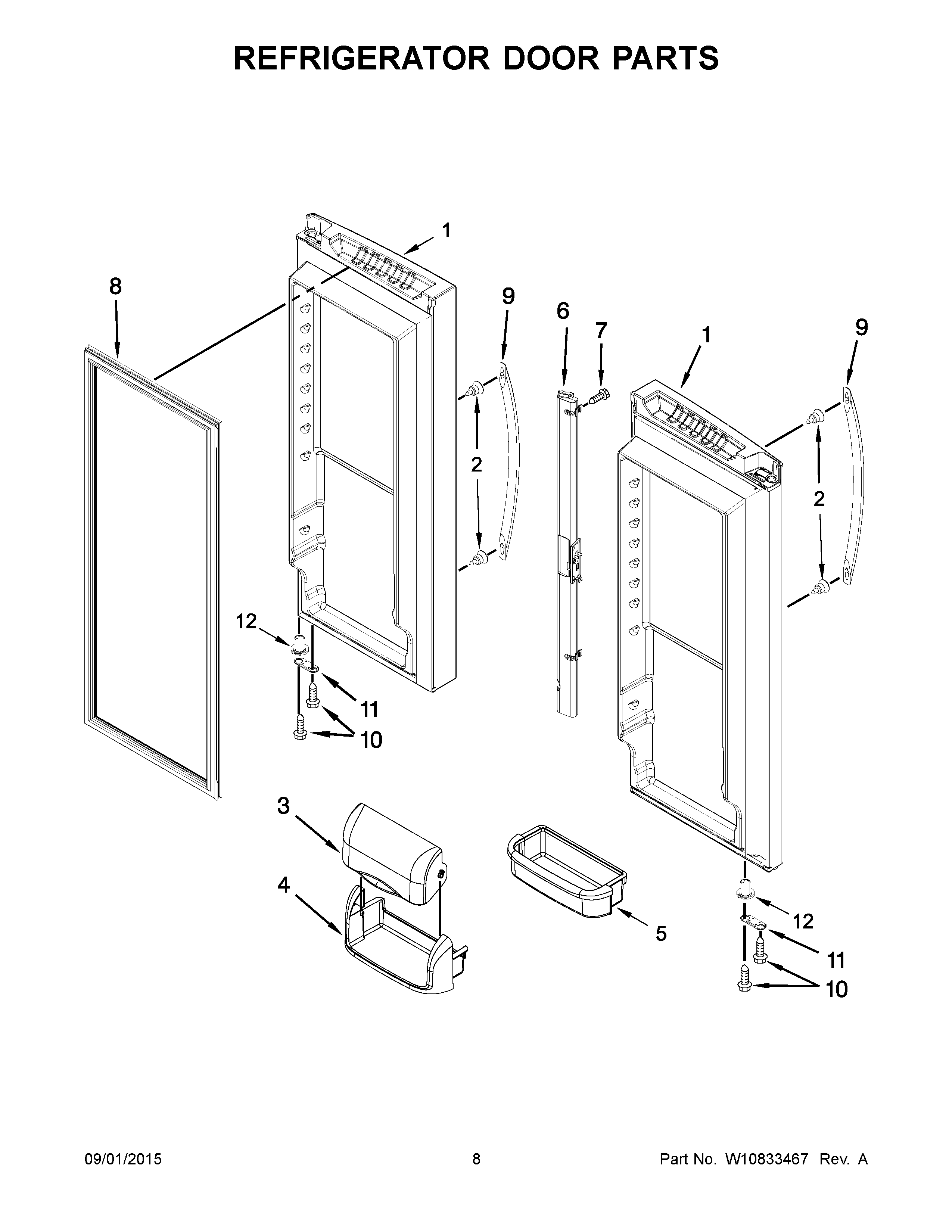 REFRIGERATOR DOOR PARTS

1

8

9

6

7

1

9

2

2

12

11

10

3

4

5

12

11

10

09/01/2015

8

Part No. W10833467 Rev. A