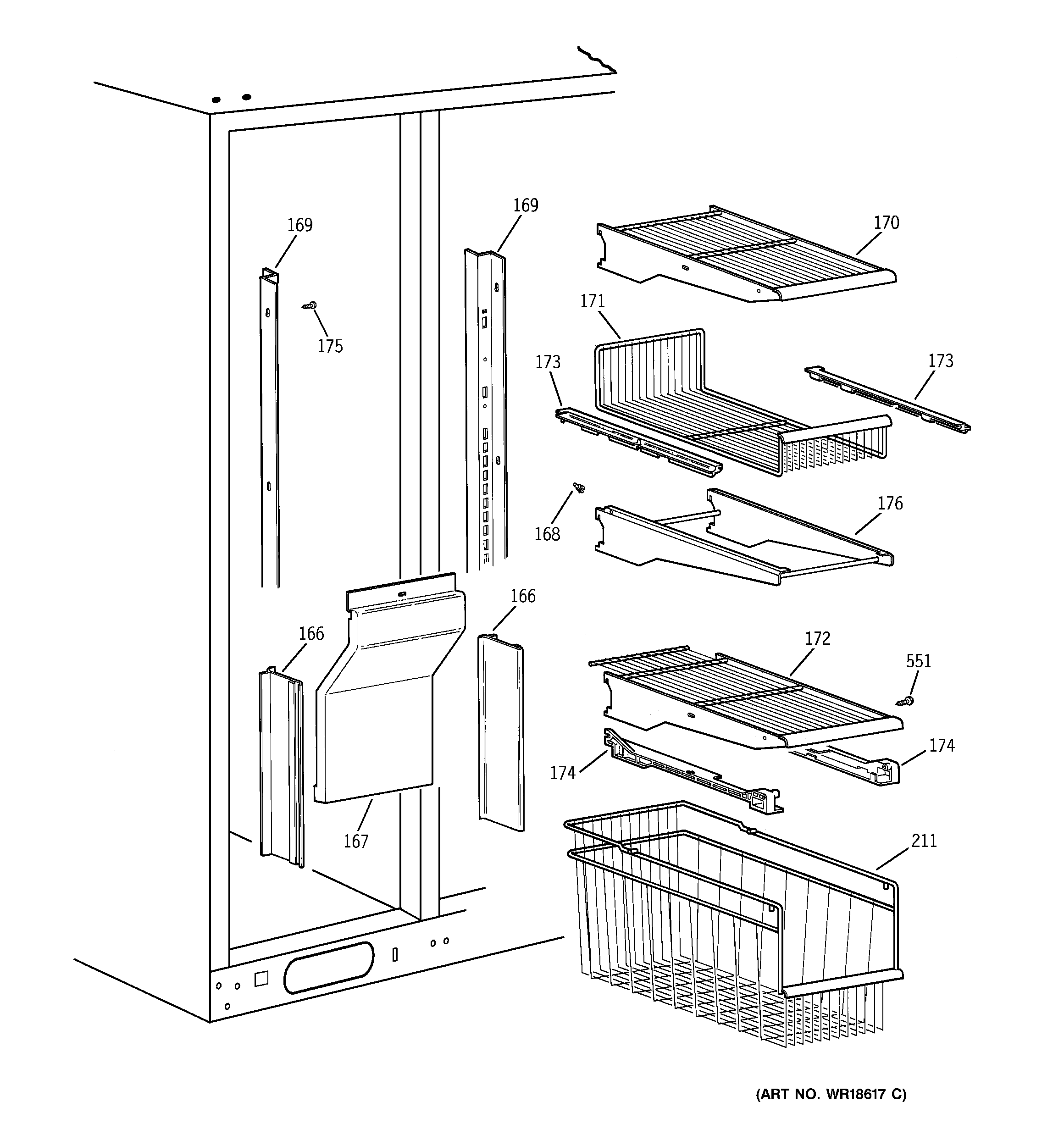 169
169
170
175
171
173
173
168
176
166
166
172
551
174
174
167
211
(ART NO. WR18617 C)