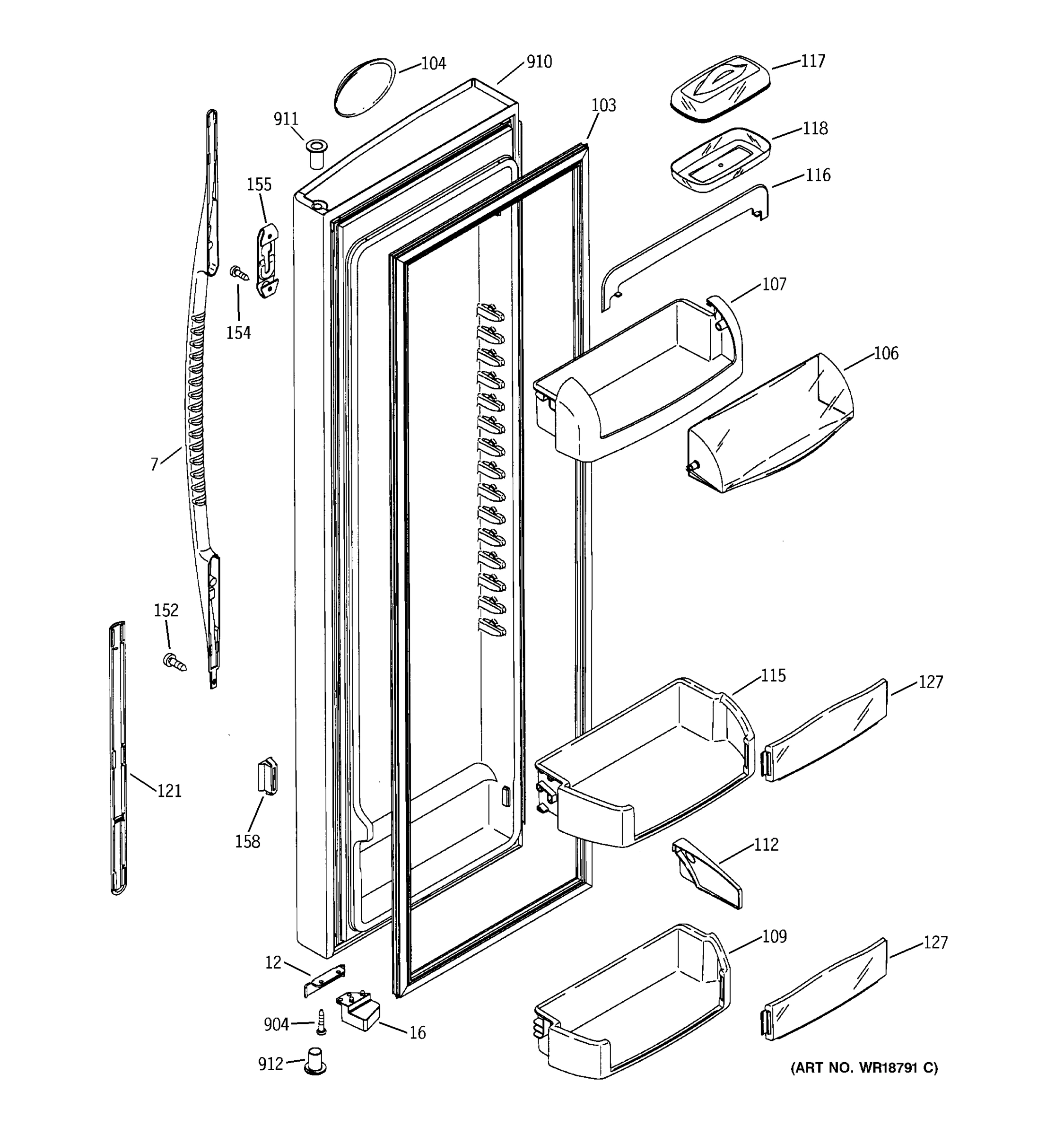 104
910
117
911
103
118
155
116
154
107
106
7
152
115
127
121
158
112
12
109
127
904
16
912
(ART NO. WR18791 C)