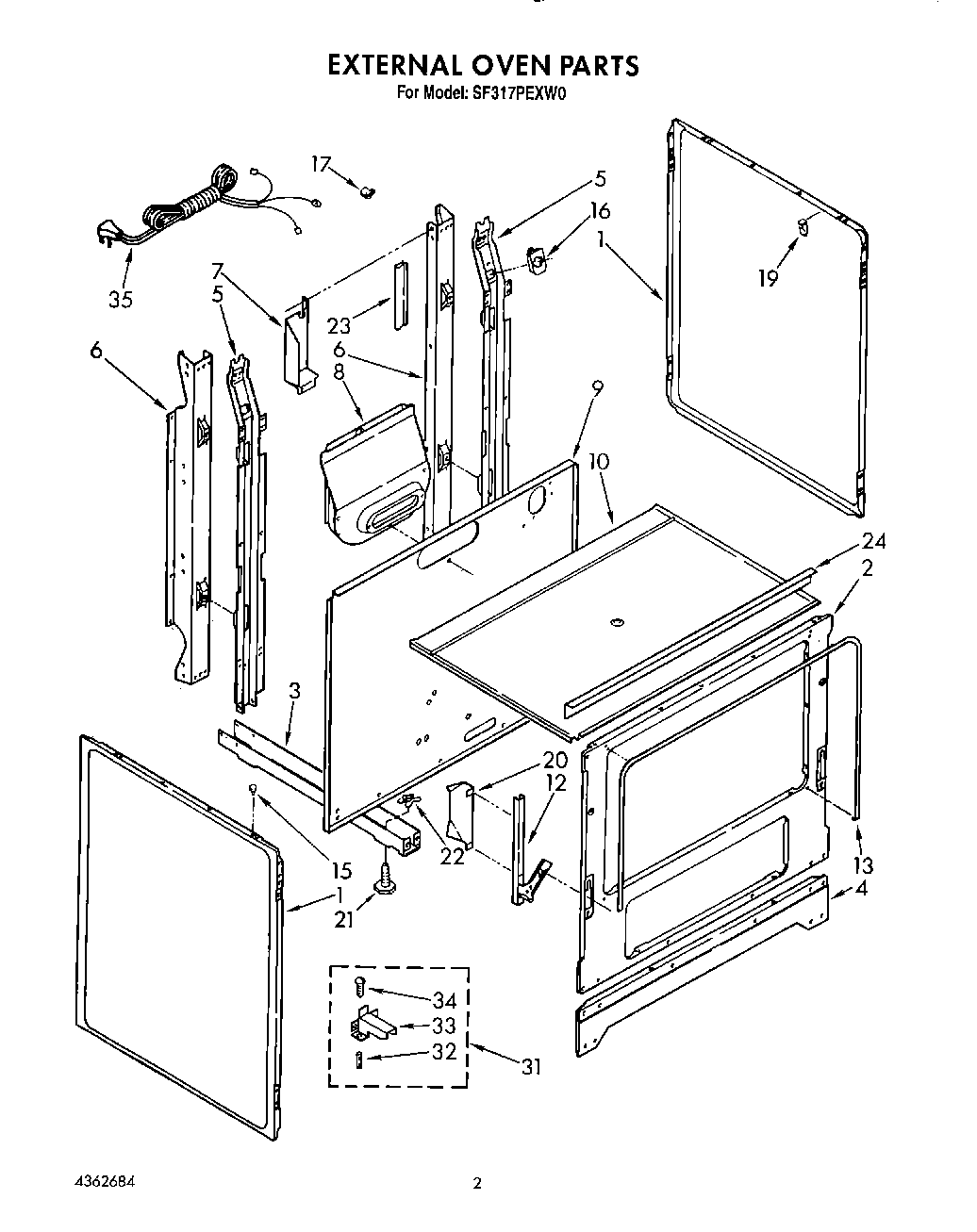 EXTERNAL OVEN PARTS
For Model: SF317PEXW0

17
5
16
1
19
35
7
5
23
6
6
8
9
10
24
2
3
20
12
15
22
13
1
21
4
34
33
32
31

4362684

2