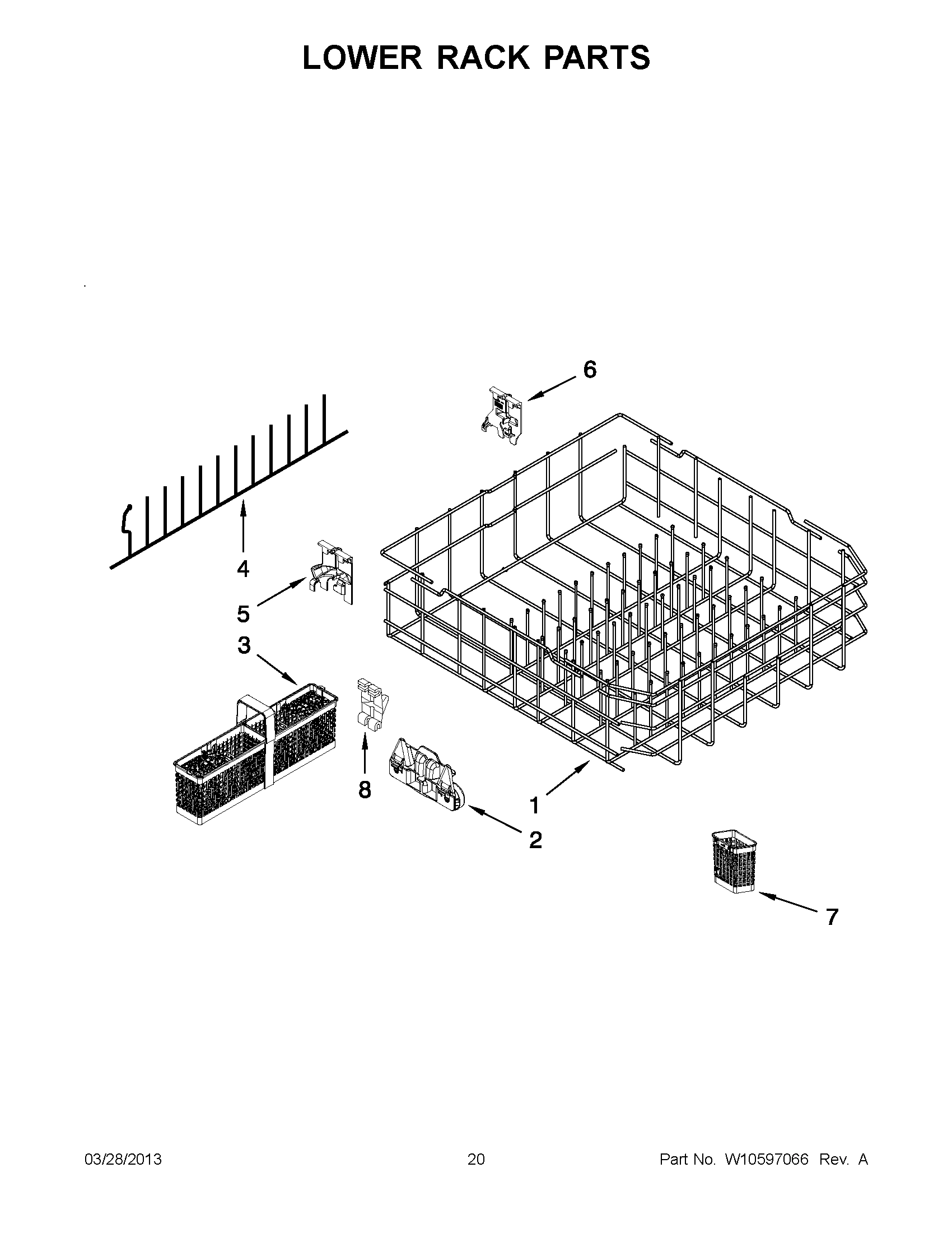 LOWER RACK PARTS

6

4

5

3

8

1

2

7

03/28/2013

20

Part No. W10597066 Rev. A