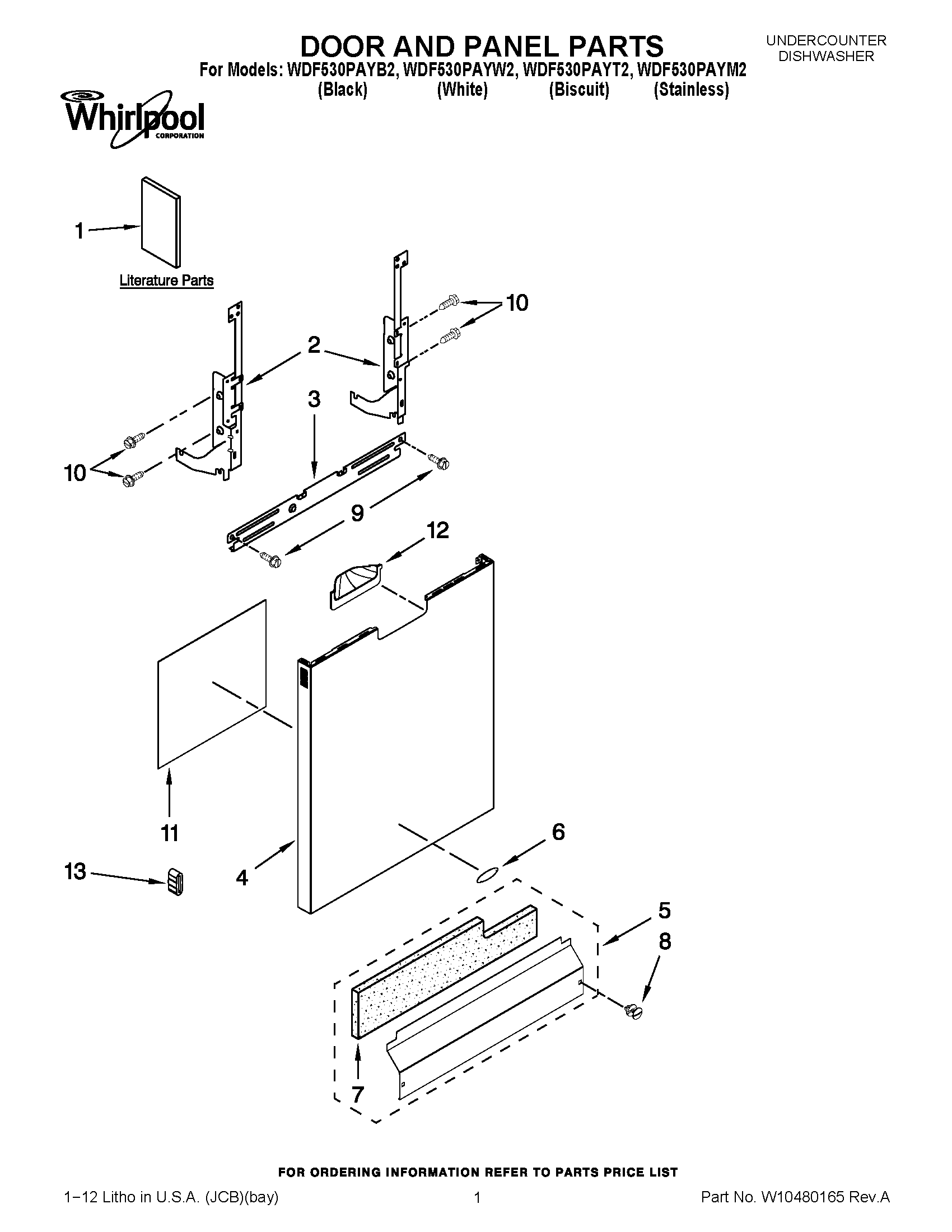 DOOR AND PANEL PARTS

UNDERCOUNTER DISHWASHER

For Models: WDF530PAYB2, WDF530PAYW2, WDF530PAYT2, WDF530PAYM2
(Black) (White) (Biscuit) (Stainless)

Whirlpool CORPORATION

1

Literature Parts

10

2

3

10

9

12

11

6

13

4

5

8

7

FOR ORDERING INFORMATION REFER TO PARTS PRICE LIST

1−12 Litho in U.S.A. (JCB)(bay)

1

Part No. W10480165 Rev.A