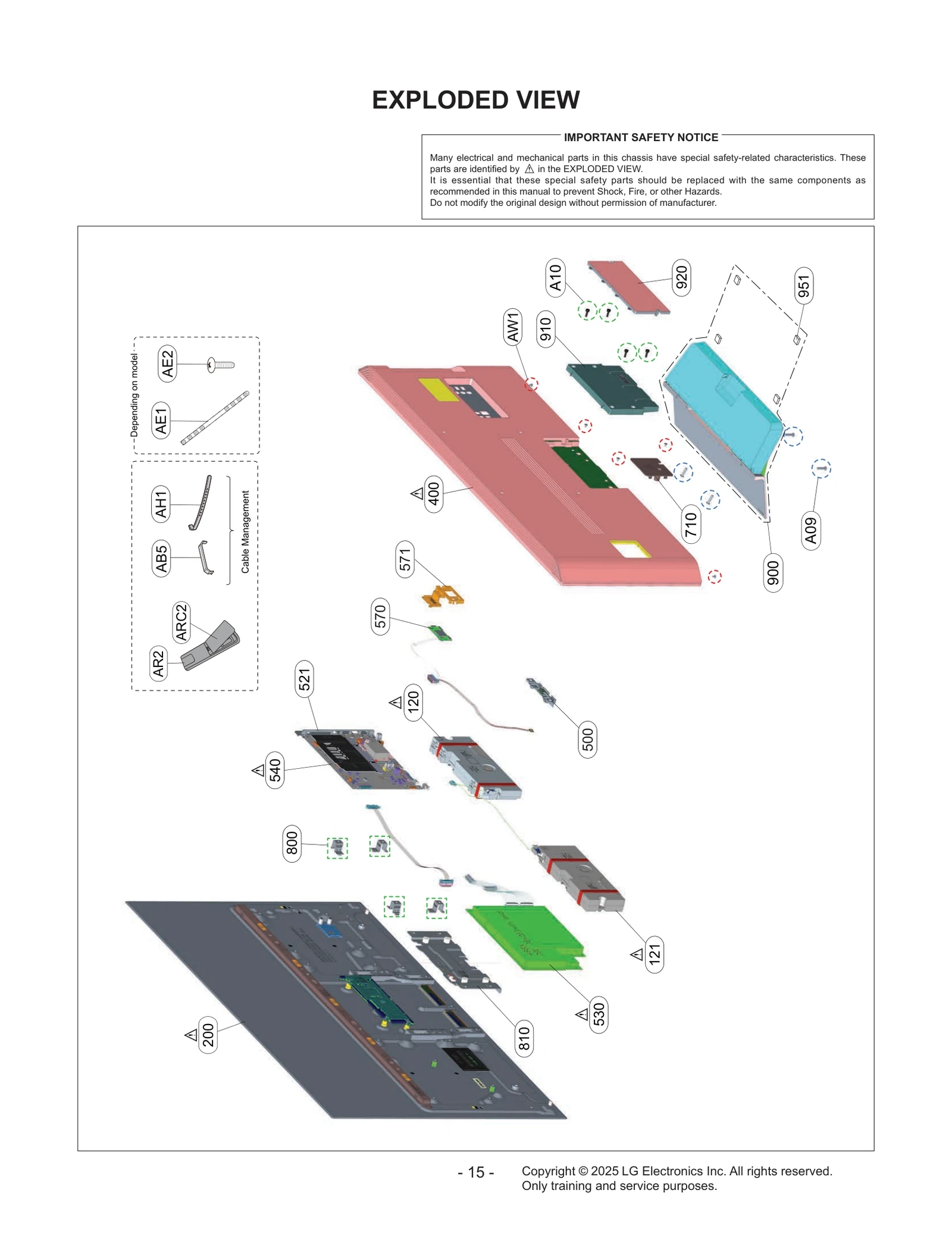 EXPLODED VIEW

IMPORTANT SAFETY NOTICE

Many electrical and mechanical parts in this chassis have special safety-related characteristics. These parts are identified by ⚠ in the EXPLODED VIEW.
It is essential that these special safety parts should be replaced with the same components as recommended in this manual to prevent Shock, Fire, or other Hazards.
Do not modify the original design without permission of manufacturer.

Depending on model
AE2
AE1
AH1
AB5
Cable Management
ARC2
AR2

A10
920
951
AW1
910
400
710
A09
900
571
570
521
120
500
540
800
121
530
810
200

- 15 -
Copyright © 2025 LG Electronics Inc. All rights reserved.
Only training and service purposes.