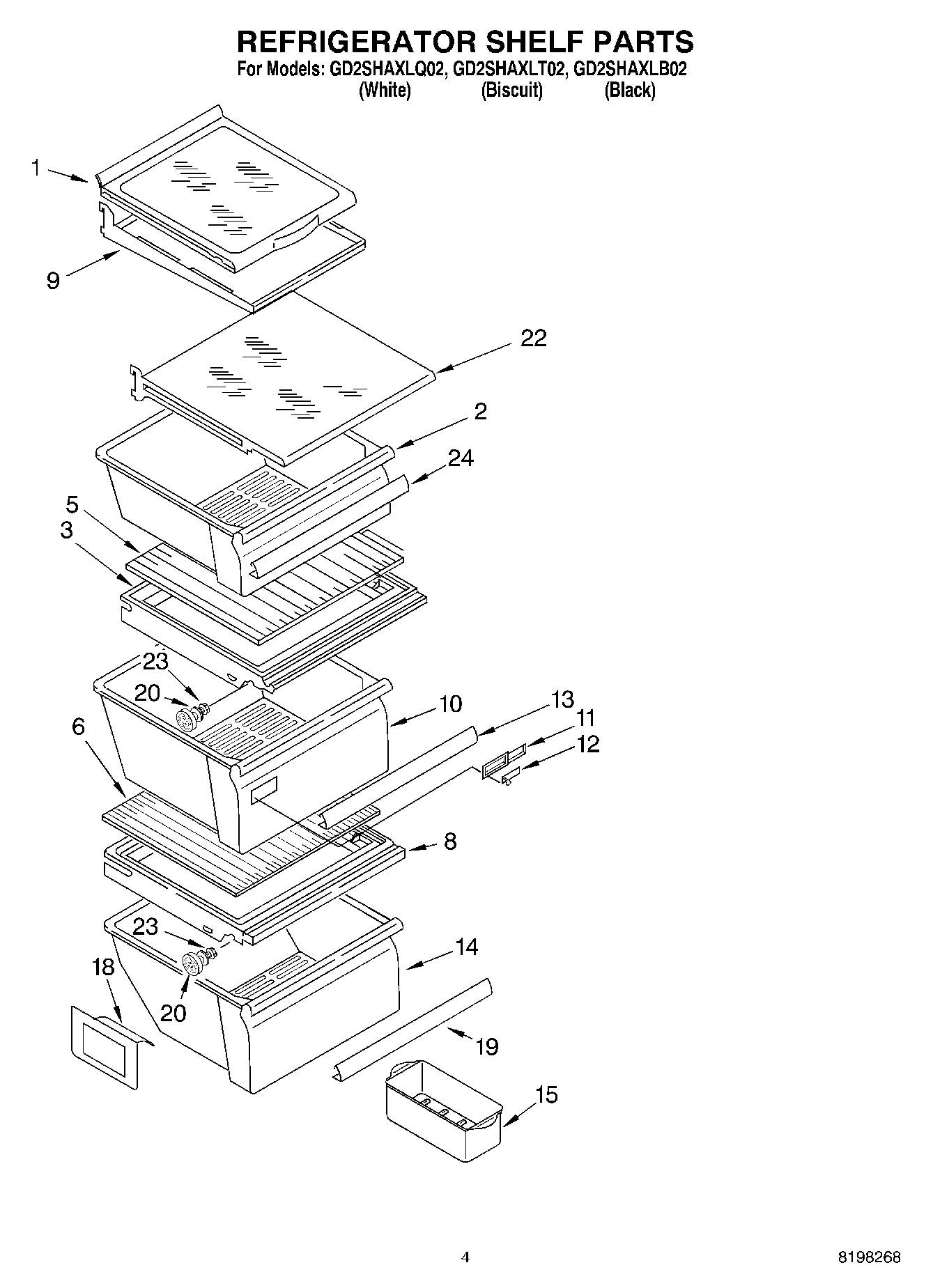 REFRIGERATOR SHELF PARTS
For Models: GD2SHAXLQ02, GD2SHAXLT02, GD2SHAXLB02
(White) (Biscuit) (Black)

1
9
22
2
24
5
3
23
20
10
13
11
12
6
8
23
14
18
20
19
15

4

8198268