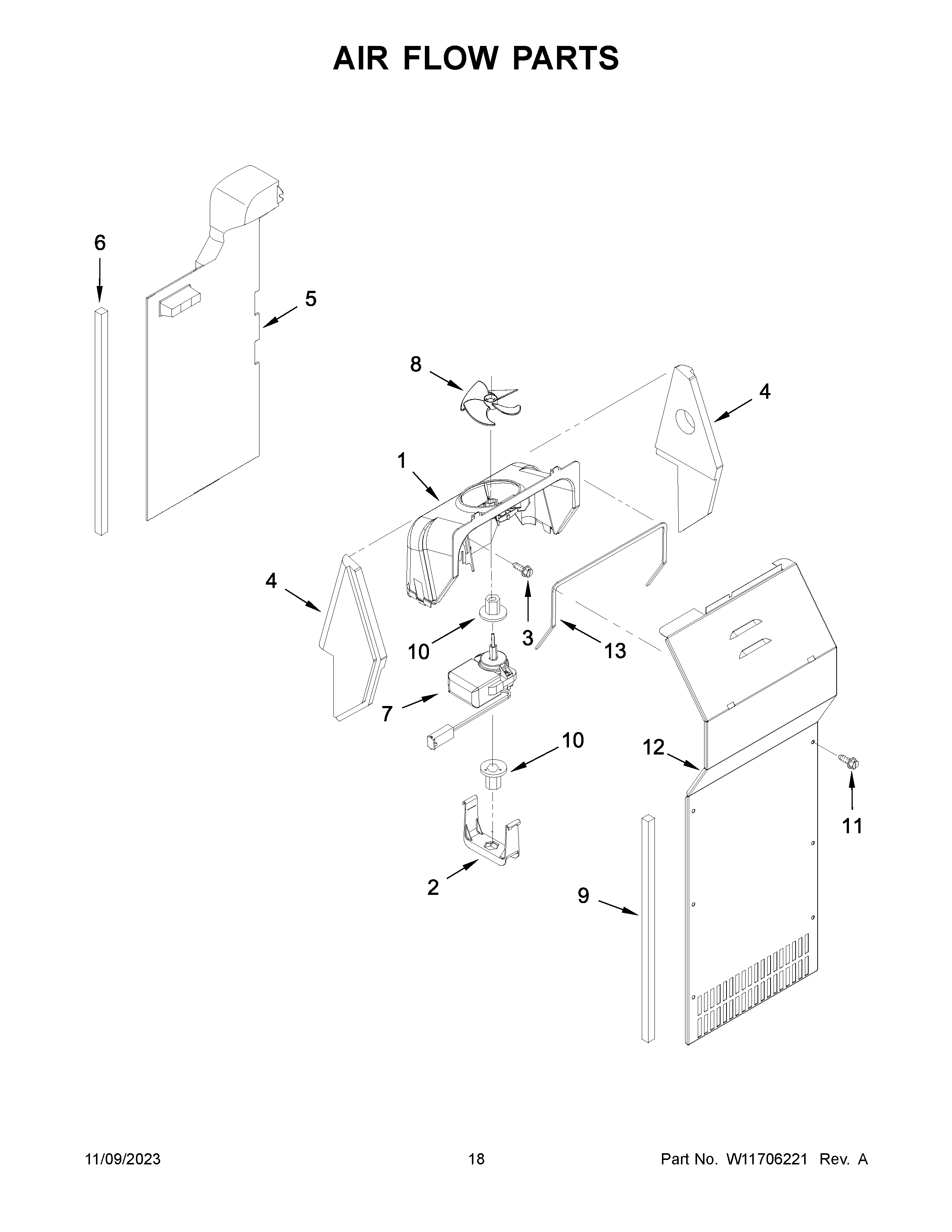 AIR FLOW PARTS

6
5
8
4
1
4
3
10
13
7
10
12
11
2
9

11/09/2023
18
Part No. W11706221 Rev. A