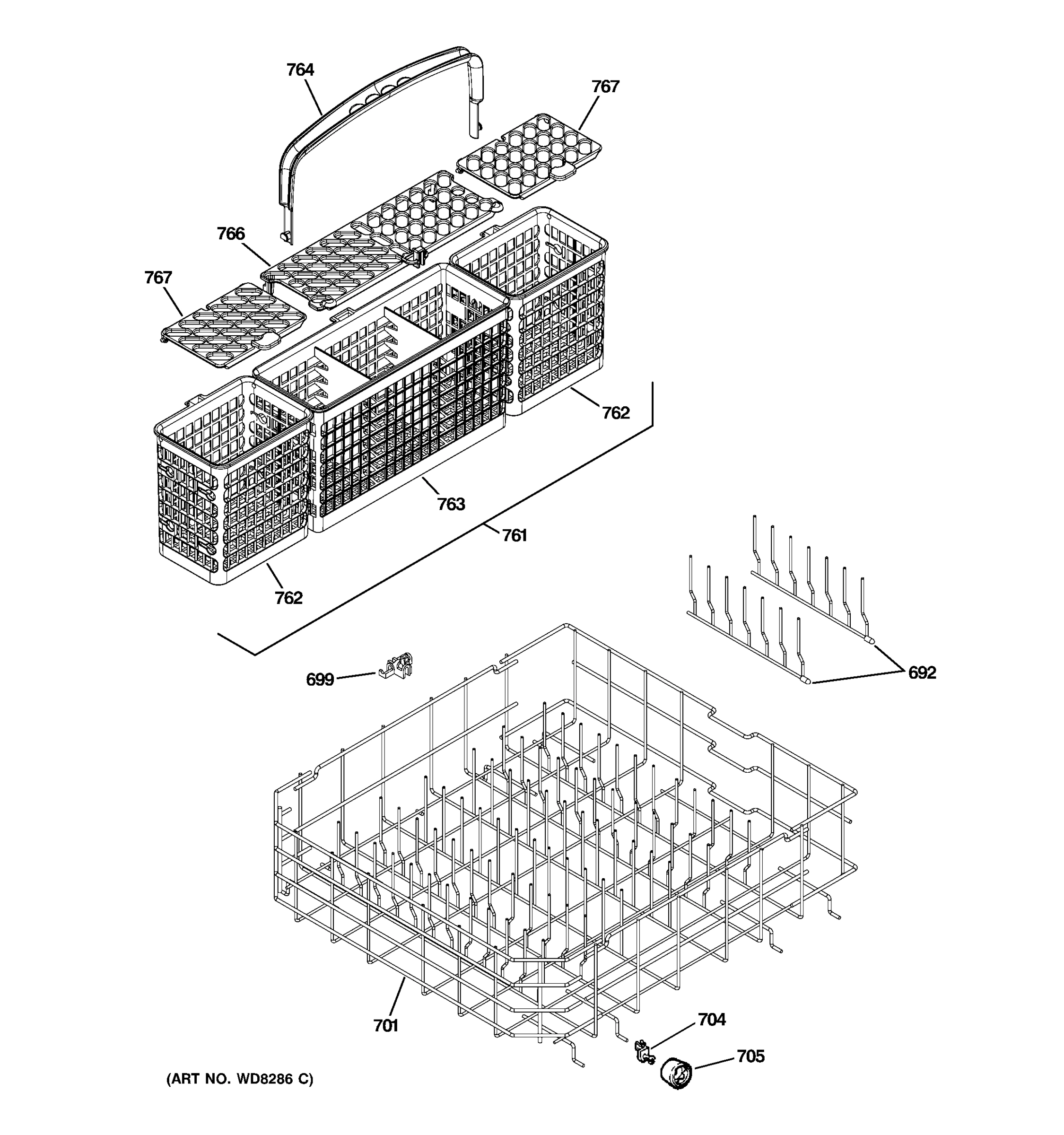 764
767
766
767
762
763
761
762
699
692
701
704
705
(ART NO. WD8286 C)