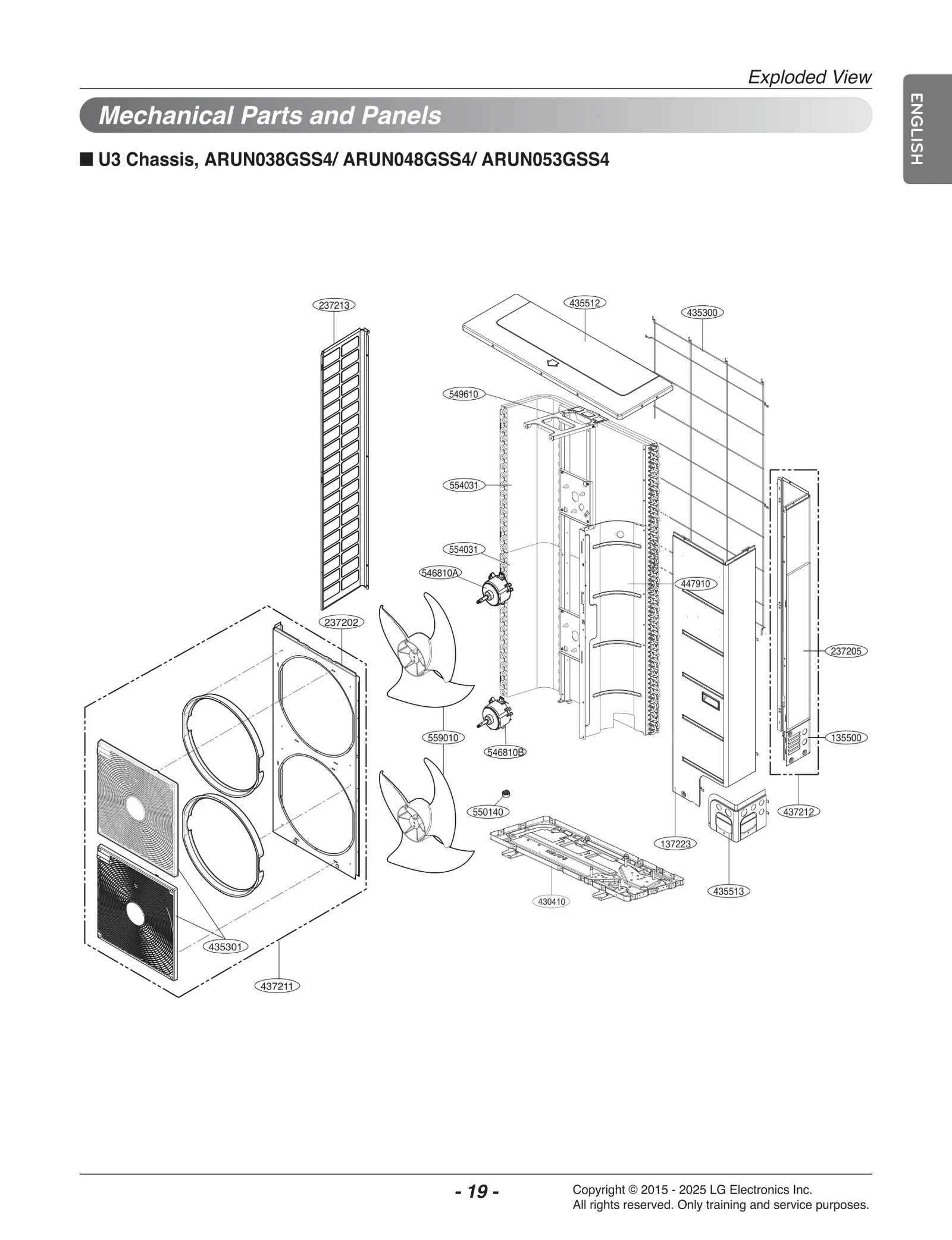 Exploded View

ENGLISH

Mechanical Parts and Panels

■ U3 Chassis, ARUN038GSS4/ ARUN048GSS4/ ARUN053GSS4

237213
435512
435300
549610
554031
554031
546810A
447910
237202
237205
559010
546810B
135500
550140
437212
137223
435513
430410
435301
437211

- 19 -

Copyright © 2015 - 2025 LG Electronics Inc.
All rights reserved. Only training and service purposes.