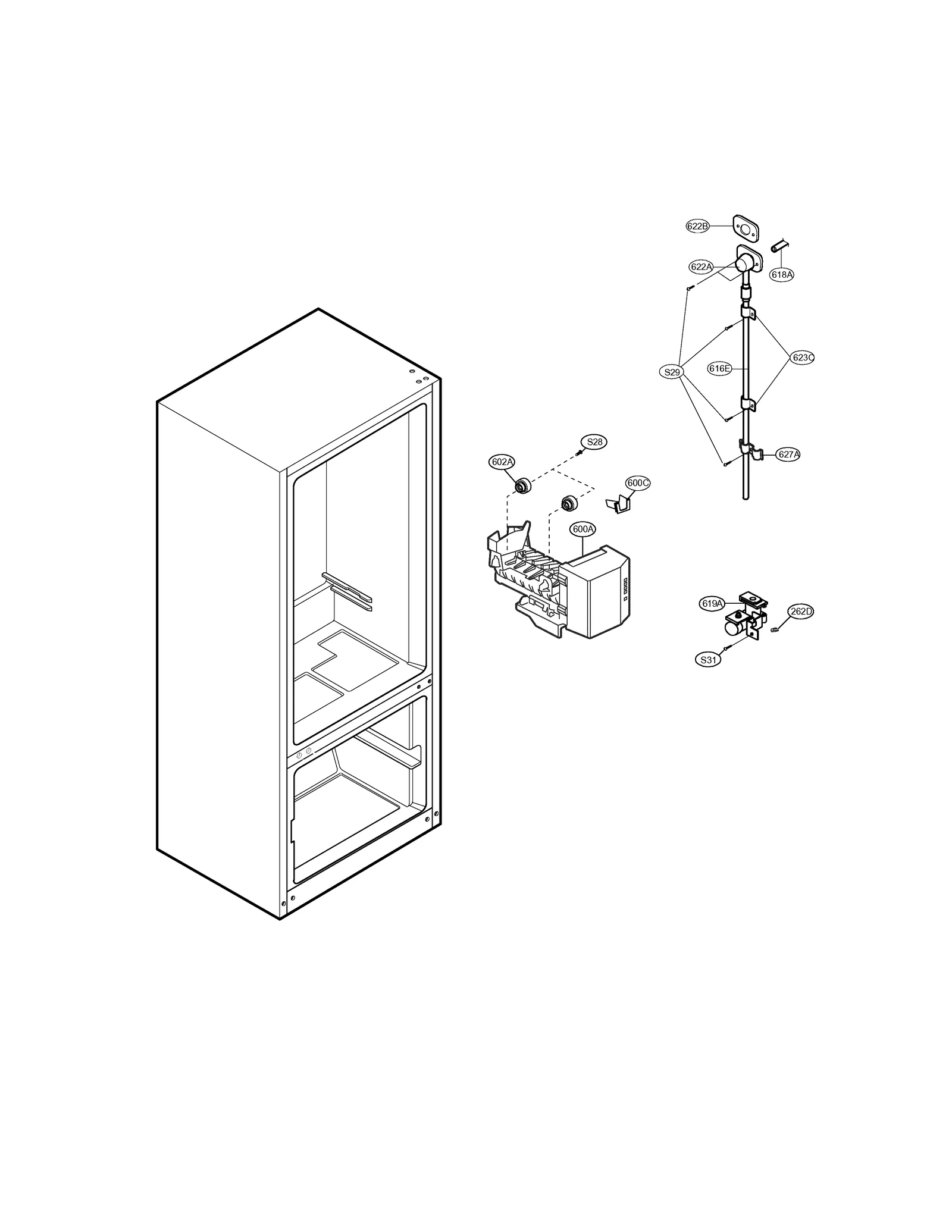 622B
622A
618A
S29
616E
623C
627A
S28
602A
600C
600A
619A
262D
S31