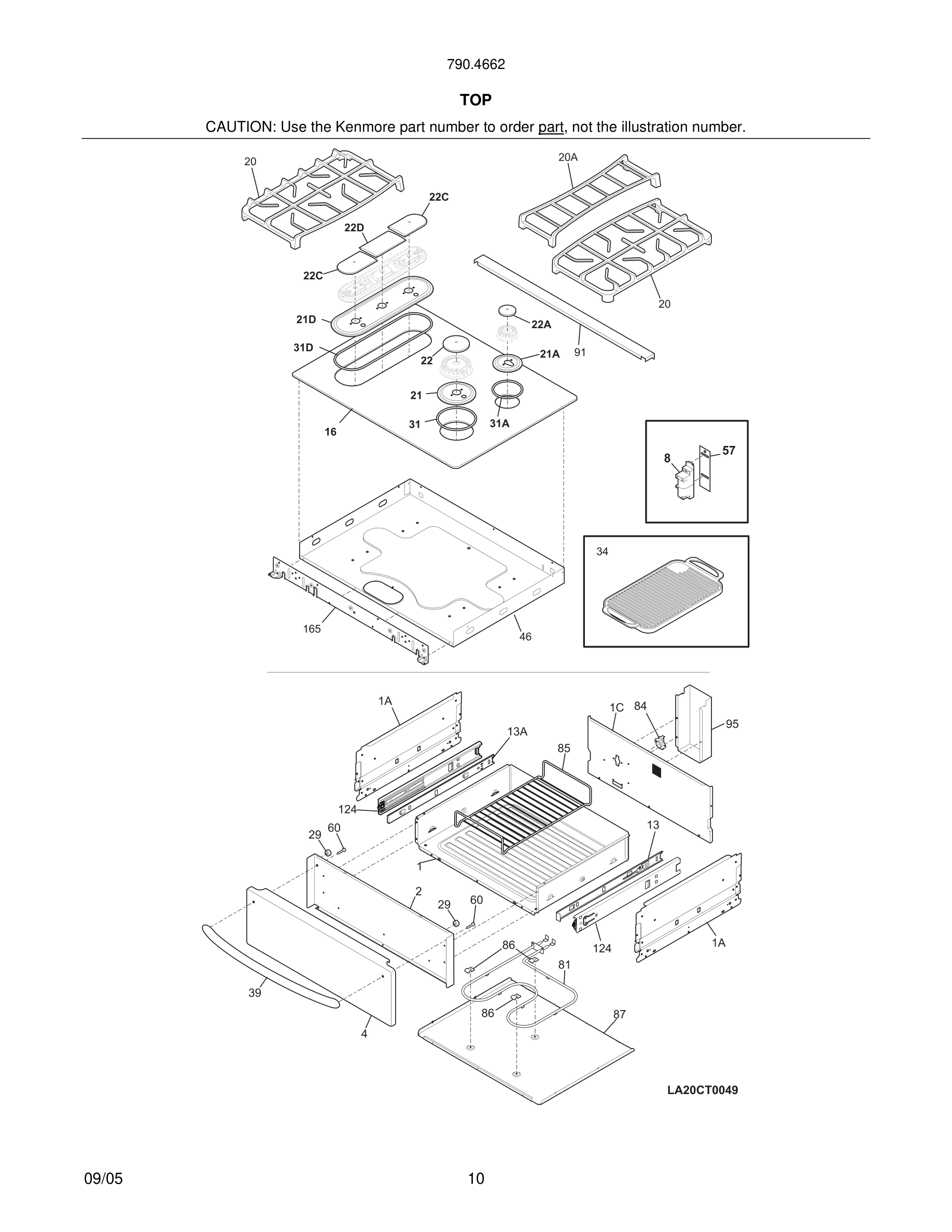 790.4662

TOP

CAUTION: Use the Kenmore part number to order part, not the illustration number.

20
20A
22C
22D
22C
20
21D
22A
31D
22
21A
91
21
31
31A
16
8
57
34
165
46

1A
1C
84
95
13A
85
124
29
60
13
1
2
29
60
86
124
1A
81
39
86
87
4

LA20CT0049

09/05

10