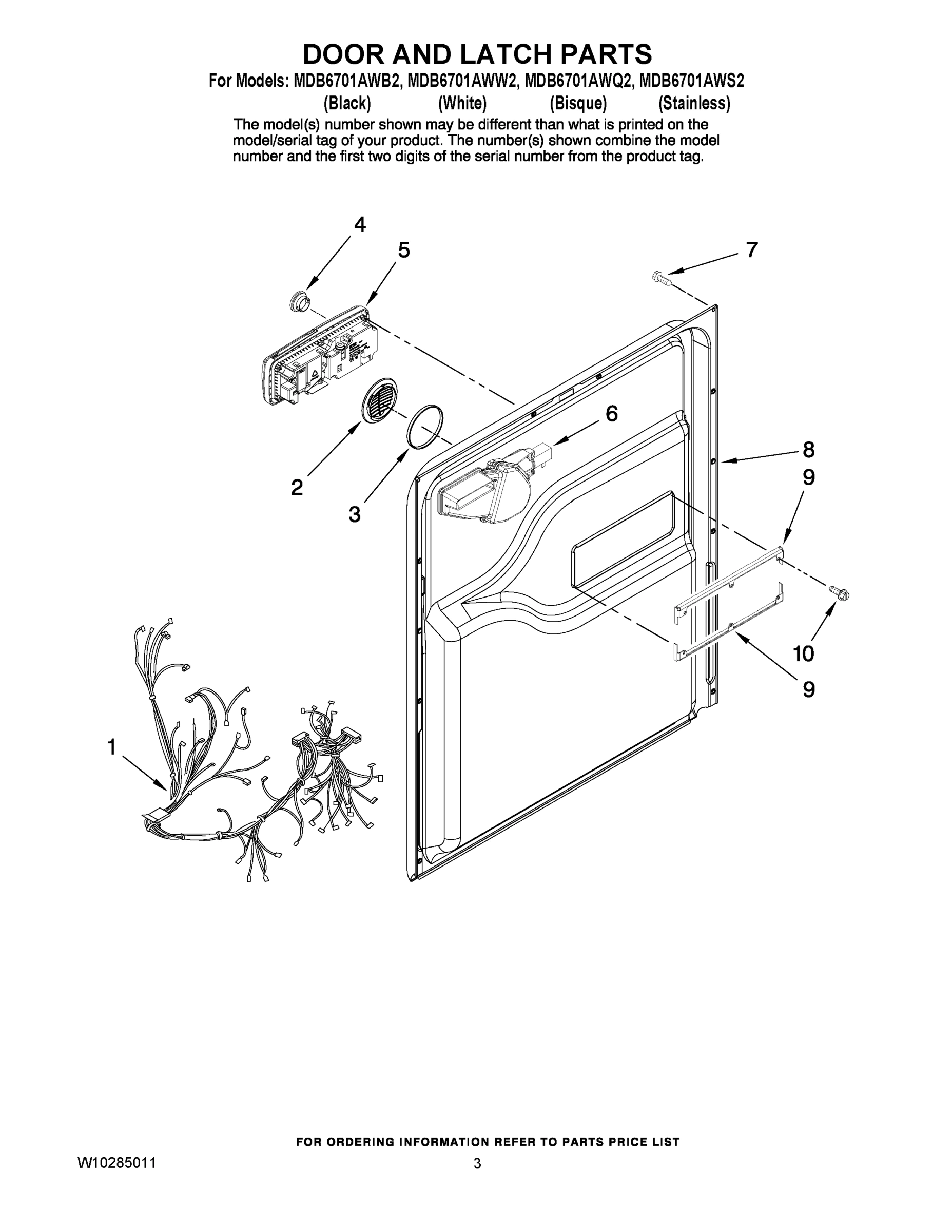 DOOR AND LATCH PARTS

For Models: MDB6701AWB2, MDB6701AWW2, MDB6701AWQ2, MDB6701AWS2
(Black) (White) (Bisque) (Stainless)

The model(s) number shown may be different than what is printed on the model/serial tag of your product. The number(s) shown combine the model number and the first two digits of the serial number from the product tag.

4
5
7
6
8
9
2
3
10
9
1

FOR ORDERING INFORMATION REFER TO PARTS PRICE LIST

W10285011
3