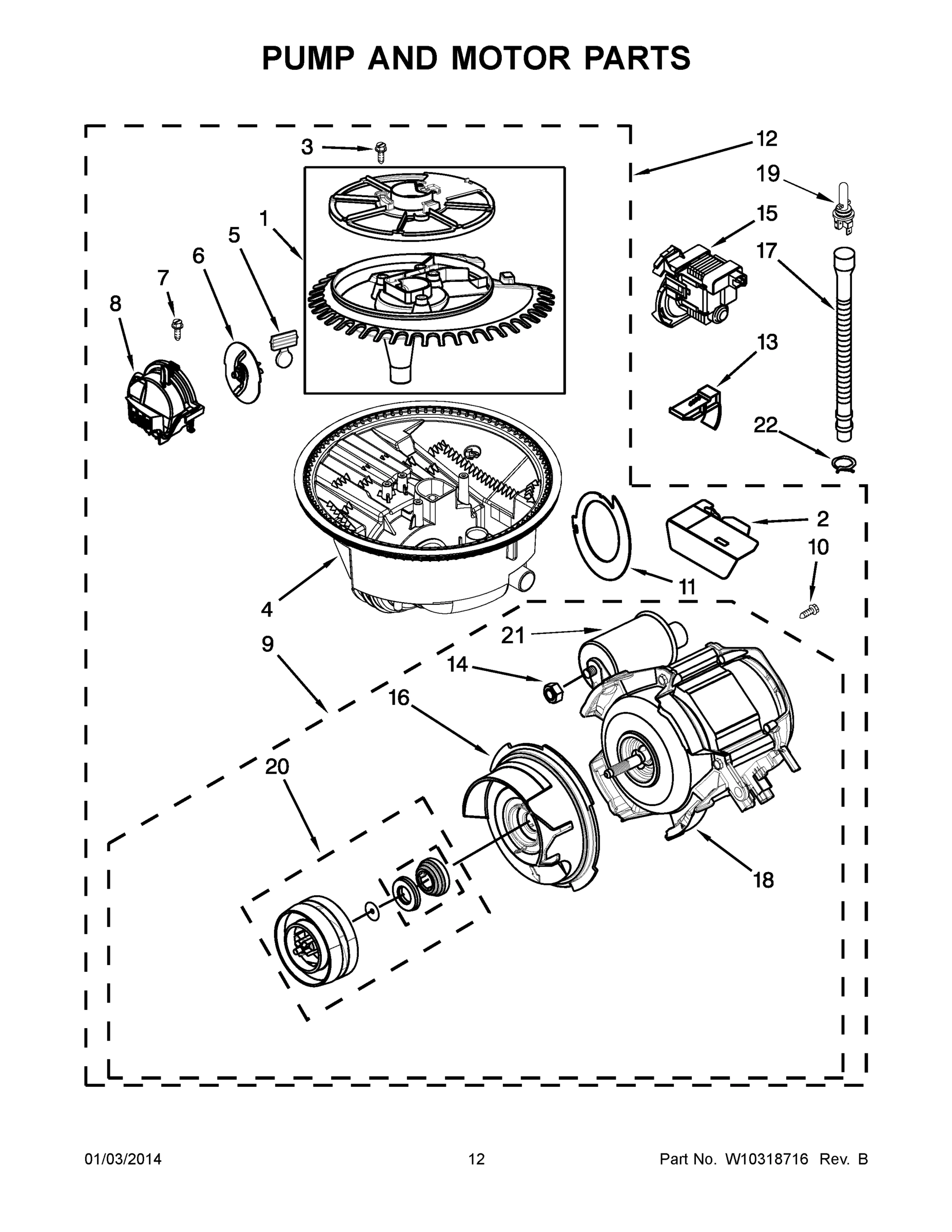 PUMP AND MOTOR PARTS

3
12
19
1
15
5
17
6
7
8
13
22
2
10
11
4
21
9
14
16
20
18

01/03/2014
12
Part No. W10318716 Rev. B