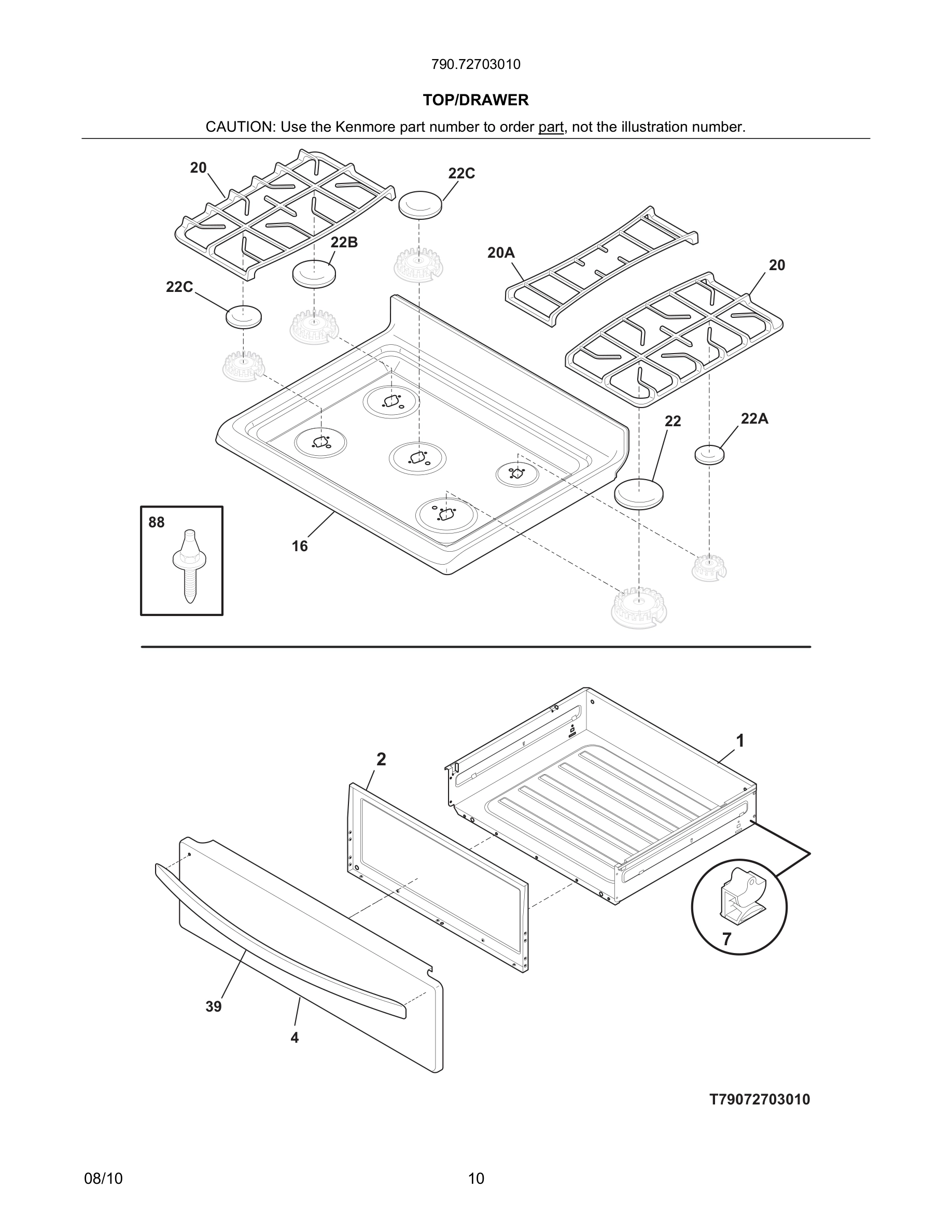 790.72703010

TOP/DRAWER

CAUTION: Use the Kenmore part number to order part, not the illustration number.

20
22C
22B
20A
20
22C
22
22A
88
16

2
1
7
39
4

T79072703010

08/10

10