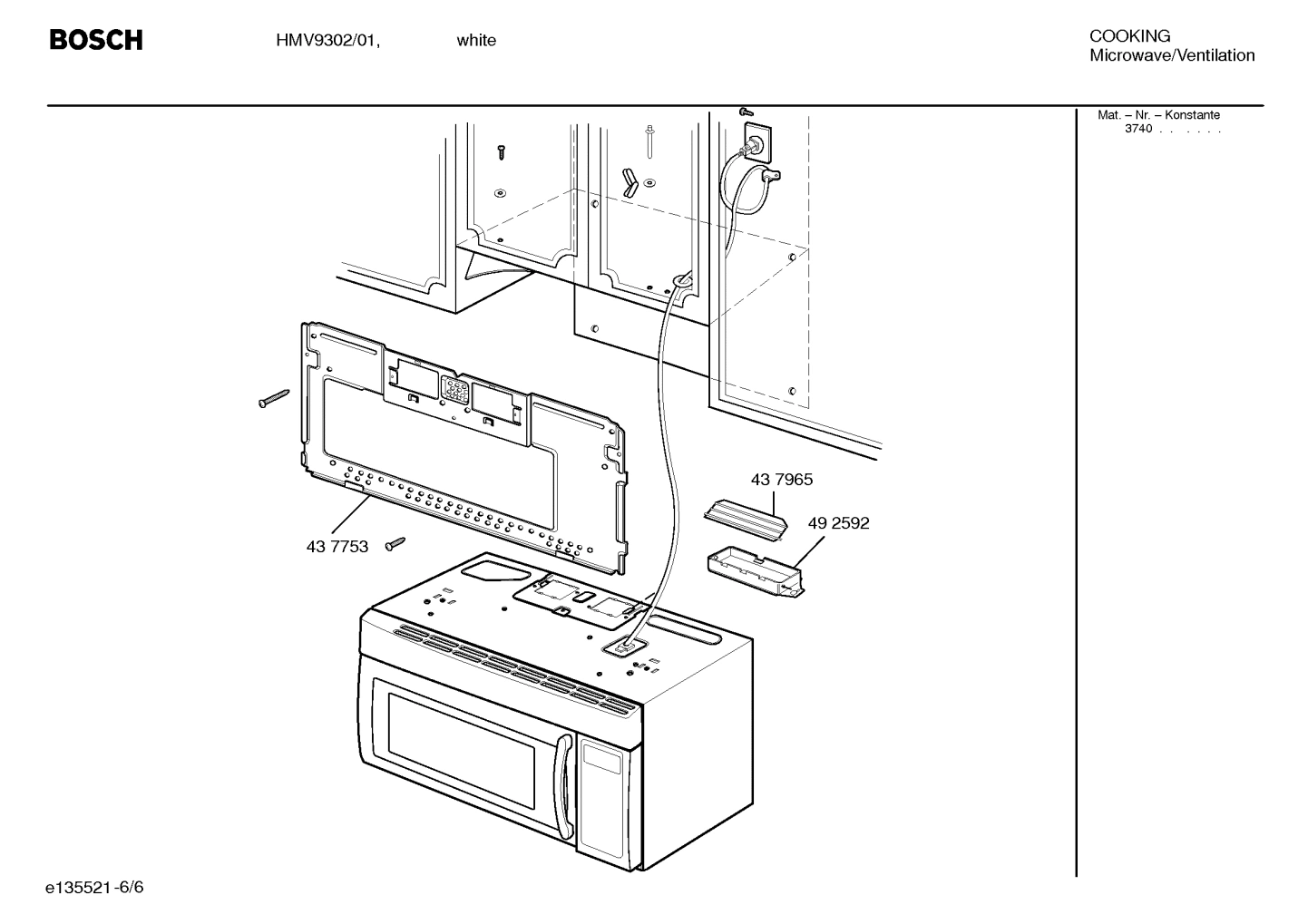 BOSCH HMV9302/01, white

COOKING
Microwave/Ventilation

Mat. – Nr. – Konstante
3740 . . . . . .

43 7965

49 2592

43 7753

e135521-6/6