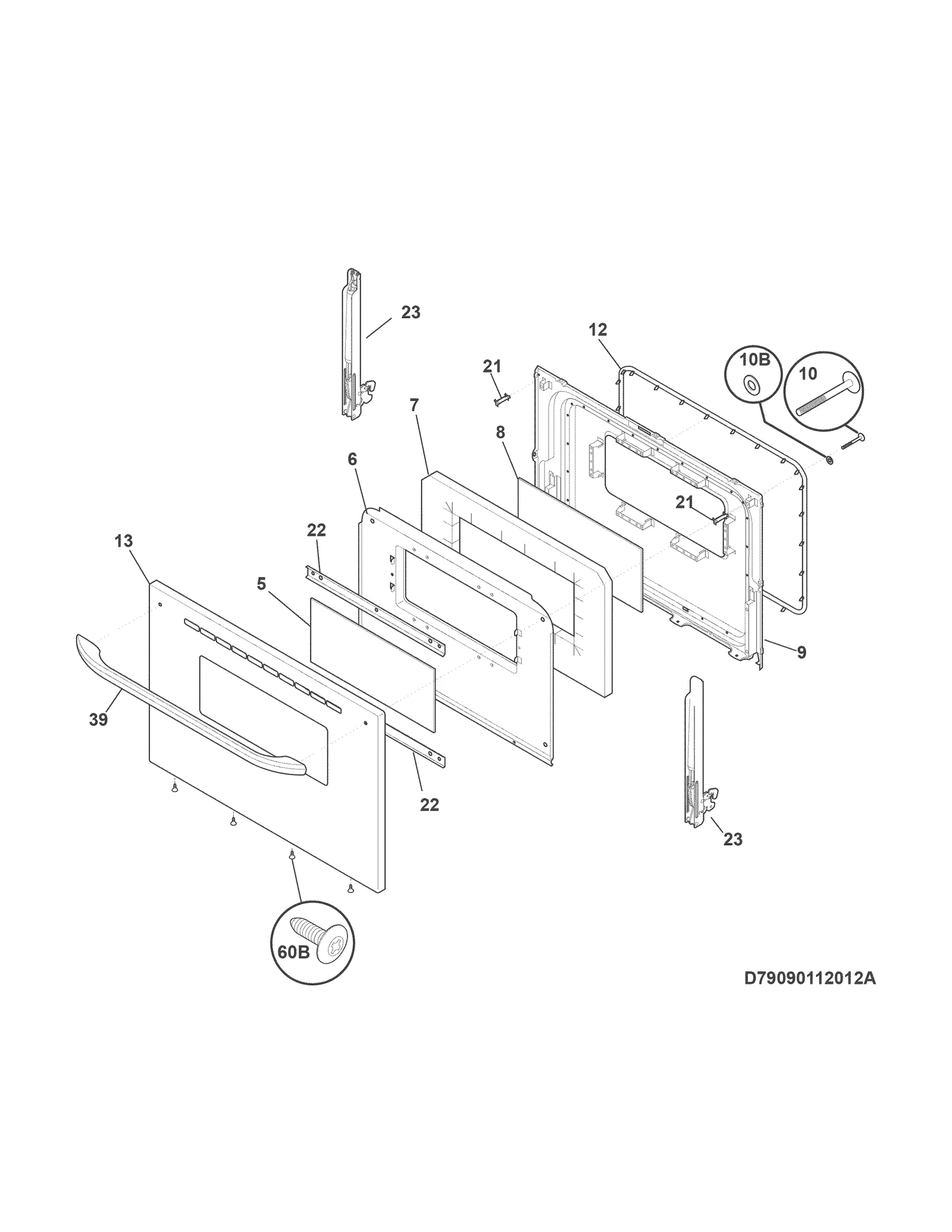 23

12

21

10B

10

7

8

6

21

22

13

5

9

39

22

23

60B

D79090112012A