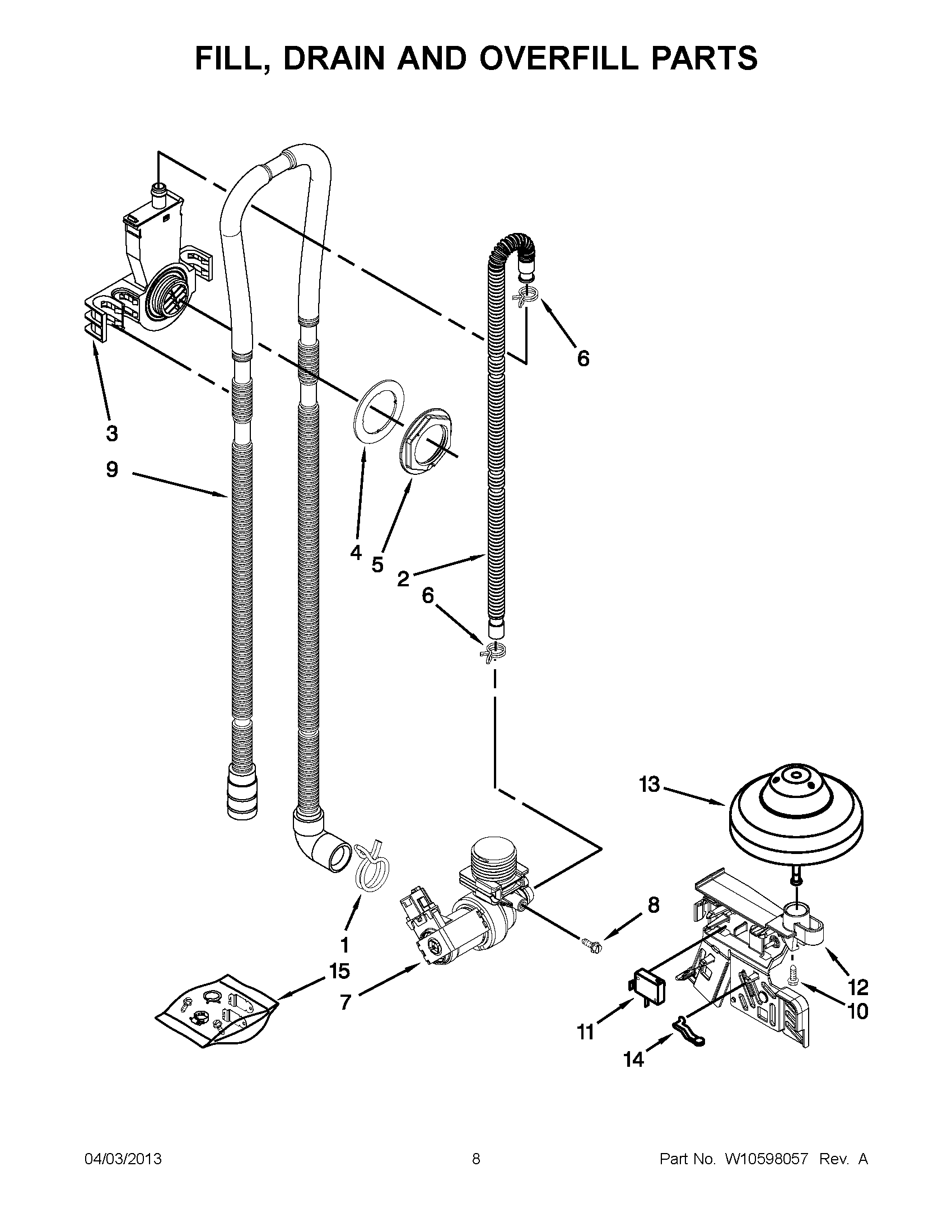 FILL, DRAIN AND OVERFILL PARTS

6

3

9

4

5

2

6

13

8

1

15

7

12

10

11

14

04/03/2013

8

Part No. W10598057 Rev. A