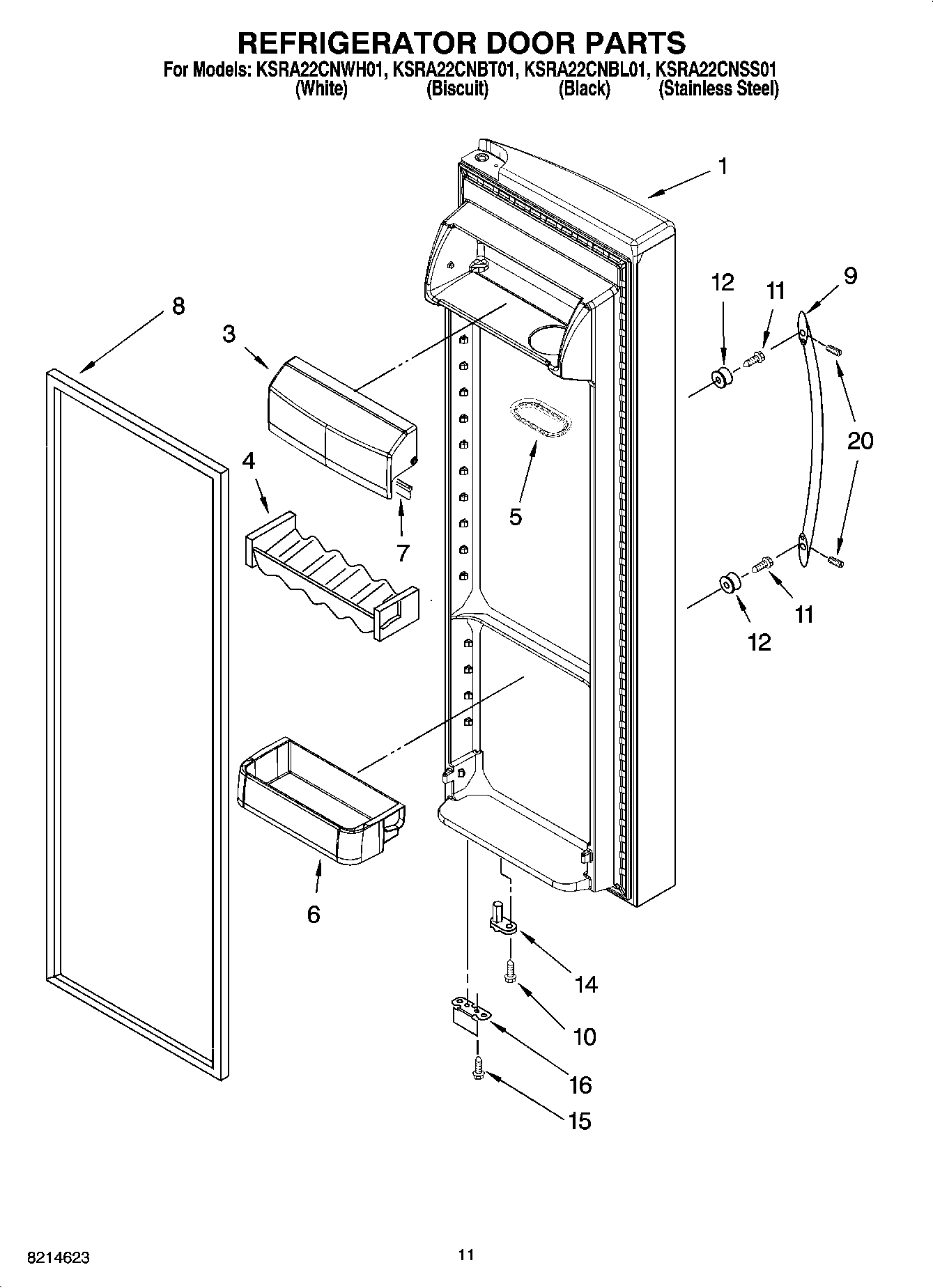 REFRIGERATOR DOOR PARTS
For Models: KSRA22CNWH01, KSRA22CNBT01, KSRA22CNBL01, KSRA22CNSS01
(White) (Biscuit) (Black) (Stainless Steel)

1
12
11
9
8
3
20
4
5
7
11
12
6
14
10
16
15

8214623
11