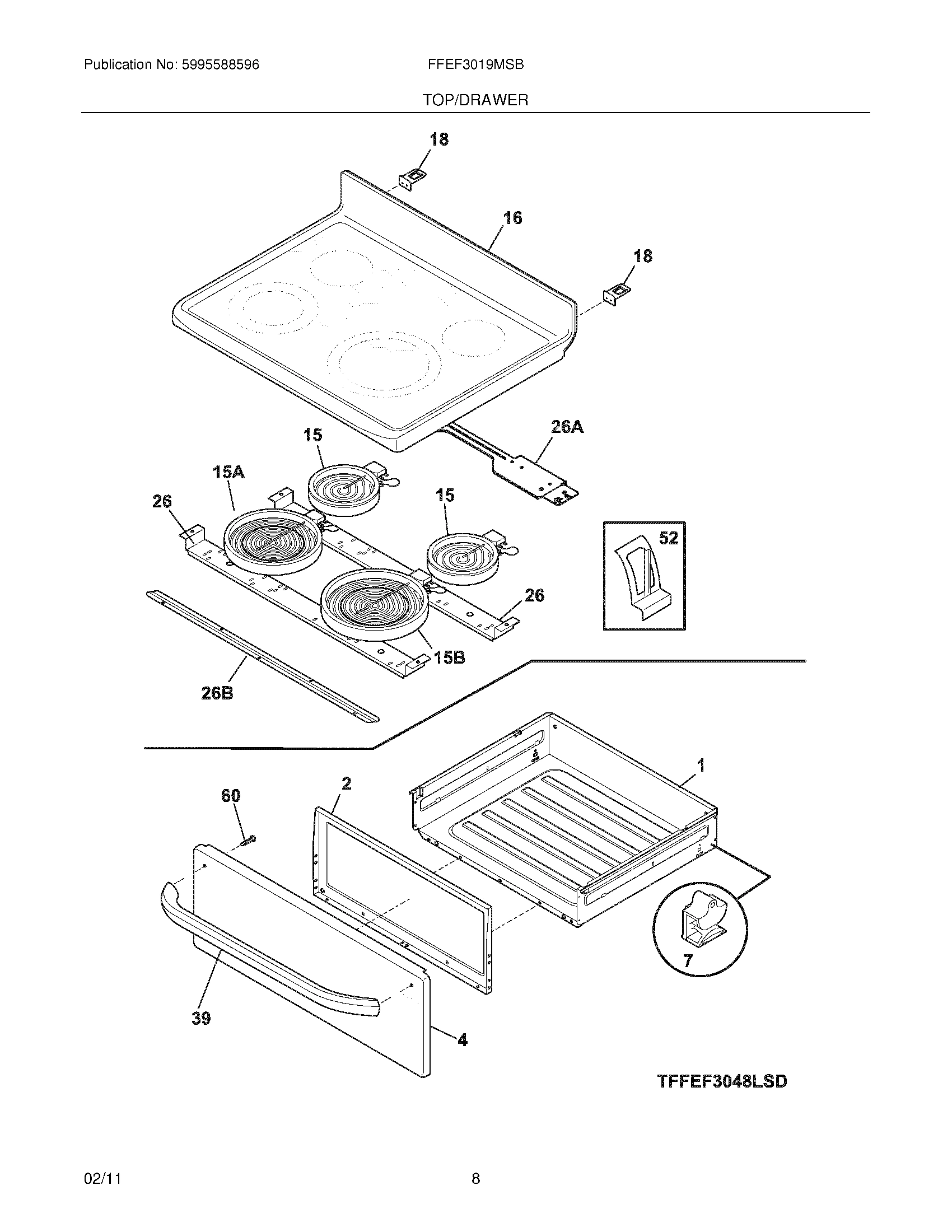 Publication No: 5995588596

FFEF3019MSB

TOP/DRAWER

18

16

18

26A

15

15A

26

15

52

26

15B

26B

1

2

60

7

39

4

TFFEF3048LSD

02/11

8