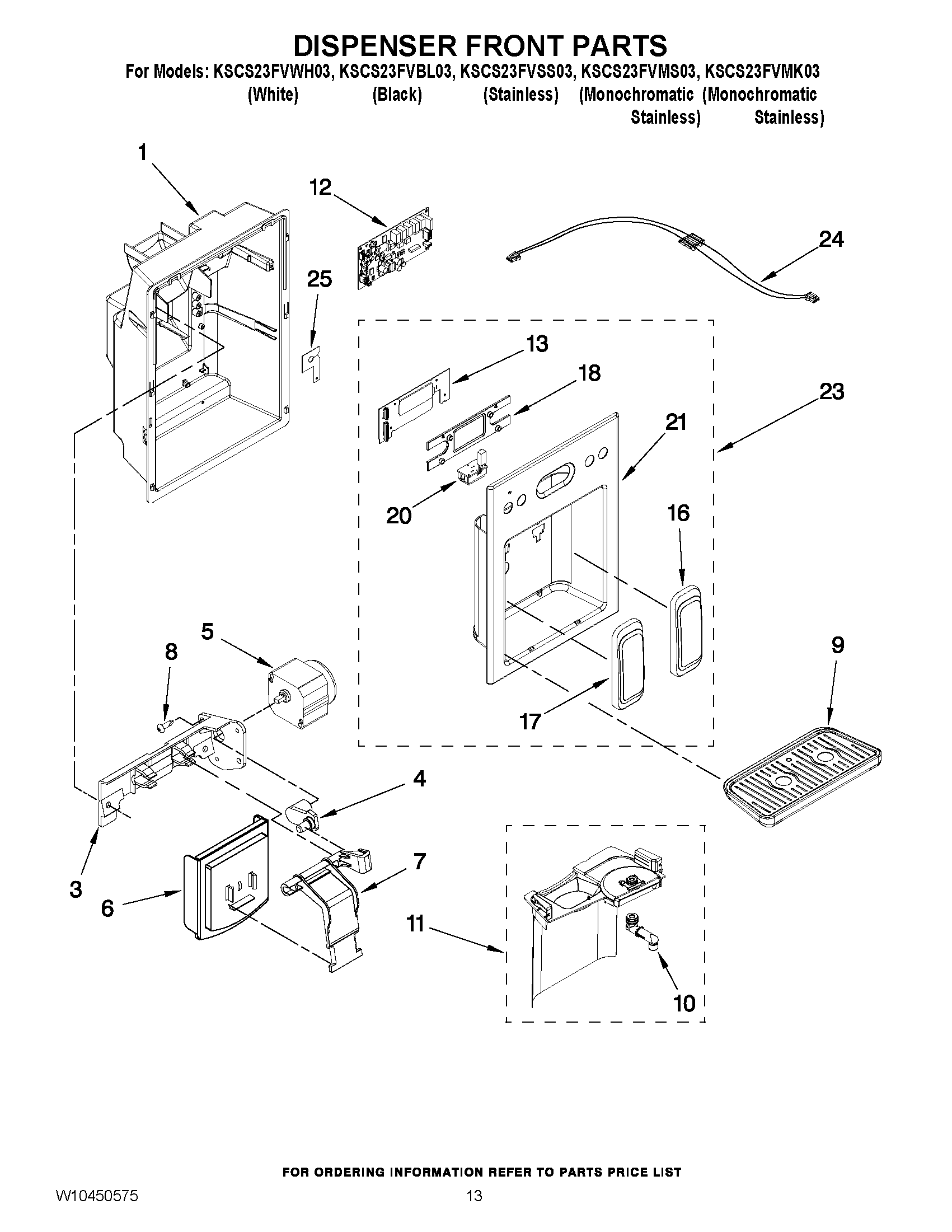 DISPENSER FRONT PARTS

For Models: KSCS23FVWH03, KSCS23FVBL03, KSCS23FVSS03, KSCS23FVMS03, KSCS23FVMK03
(White) (Black) (Stainless) (Monochromatic Stainless) (Monochromatic Stainless)

1
12
24
25
13
18
23
21
20
16
5
8
9
17
4
3
6
7
11
10

FOR ORDERING INFORMATION REFER TO PARTS PRICE LIST

W10450575

13